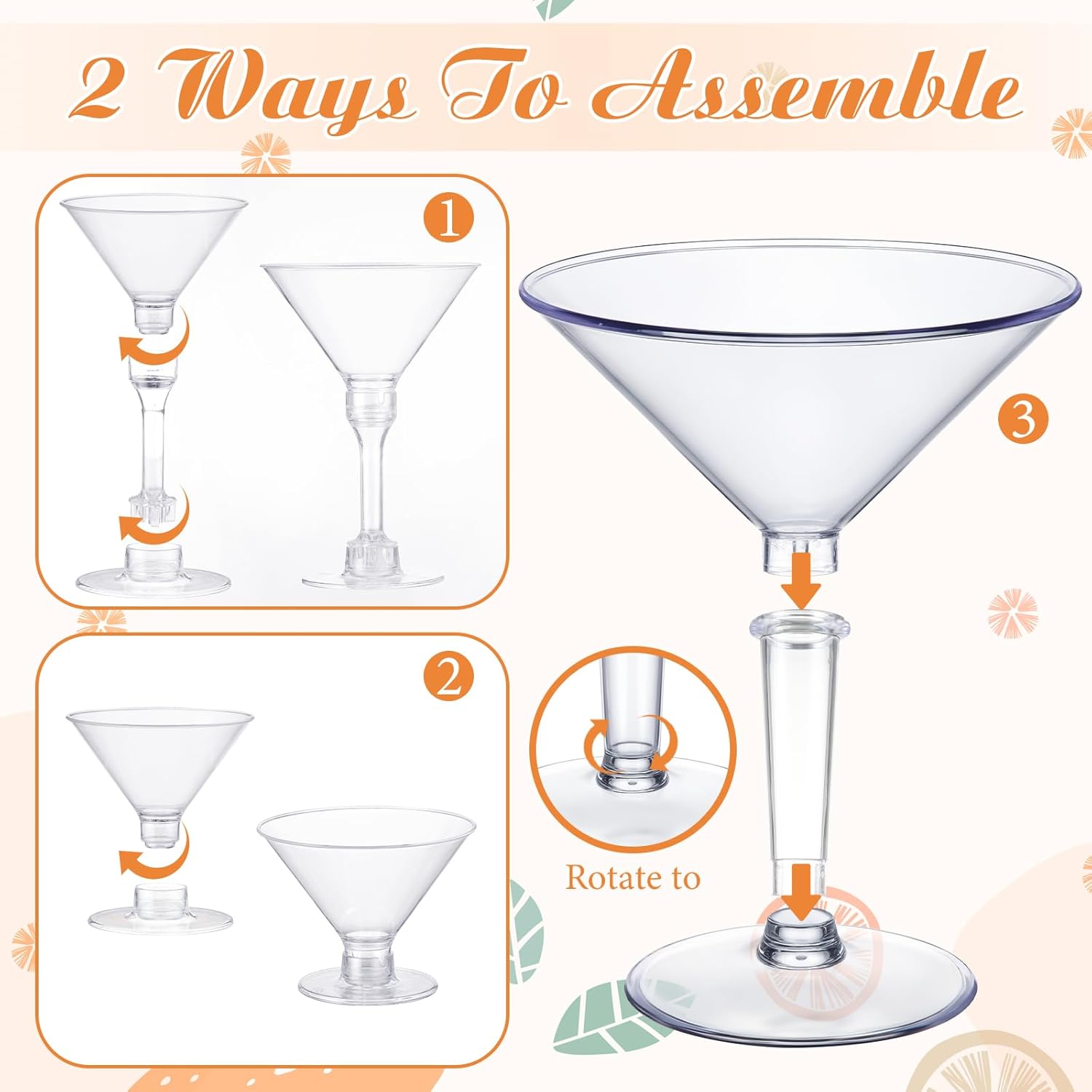 2 Ways To Assemble

1

2

3

Rotate to