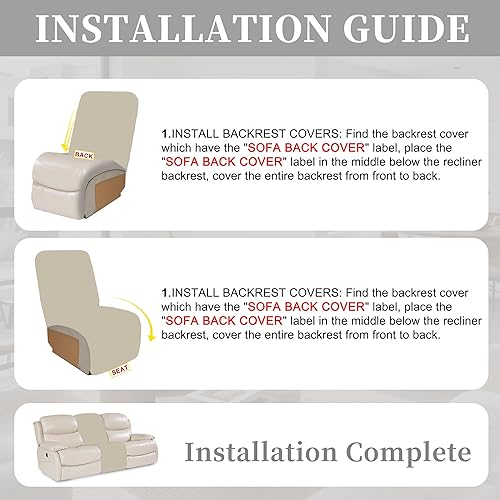 INSTALLATION GUIDE

BACK

1.INSTALL BACKREST COVERS: Find the backrest cover which have the "SOFA BACK COVER" label, place the "SOFA BACK COVER" label in the middle below the recliner backrest, cover the entire backrest from front to back.

SEAT

1.INSTALL BACKREST COVERS: Find the backrest cover which have the "SOFA BACK COVER" label, place the "SOFA BACK COVER" label in the middle below the recliner backrest, cover the entire backrest from front to back.

Installation Complete