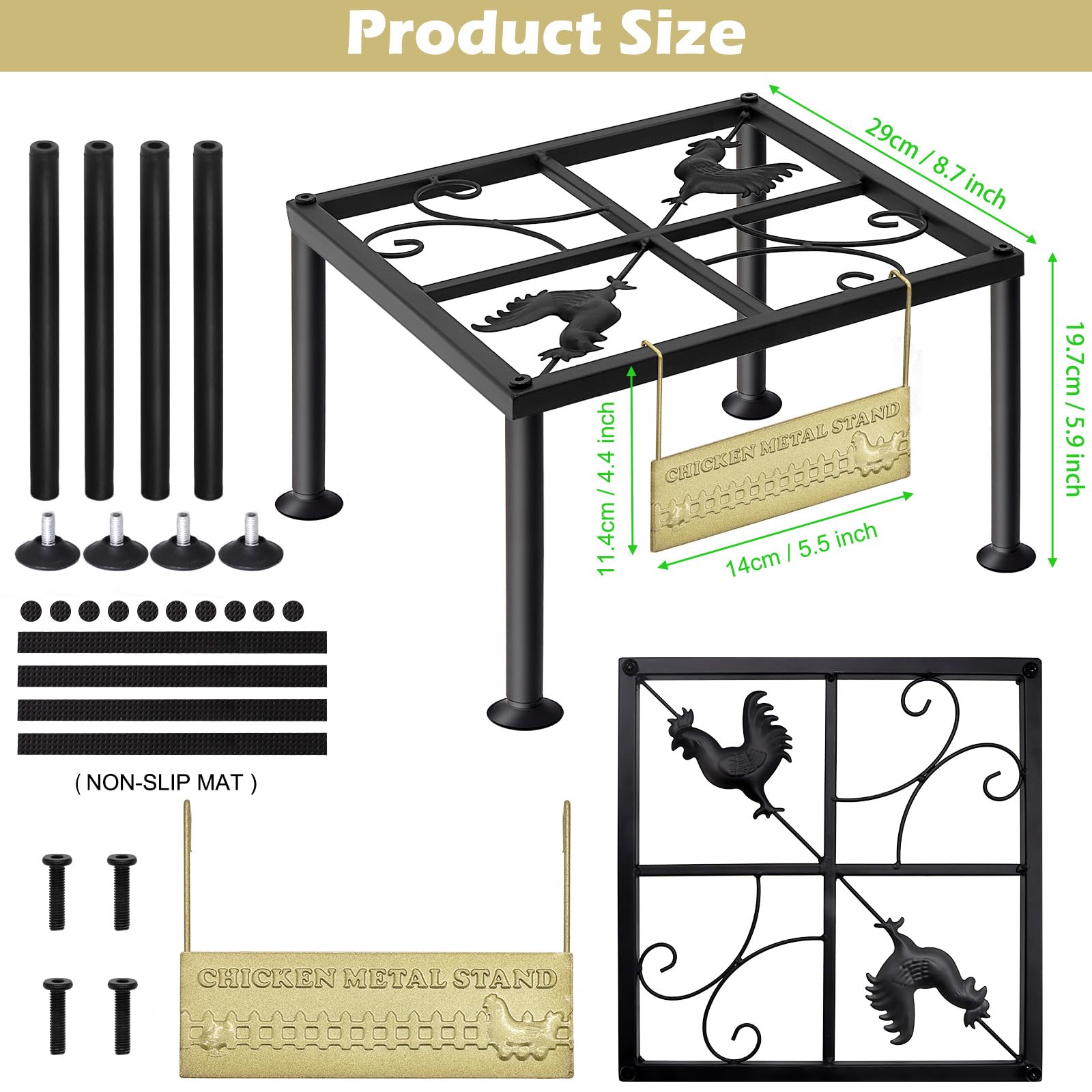 Product Size

29cm / 8.7 inch

19.7cm / 5.9 inch

11.4cm / 4.4 inch

14cm / 5.5 inch

CHICKEN METAL STAND

( NON-SLIP MAT )

CHICKEN METAL STAND