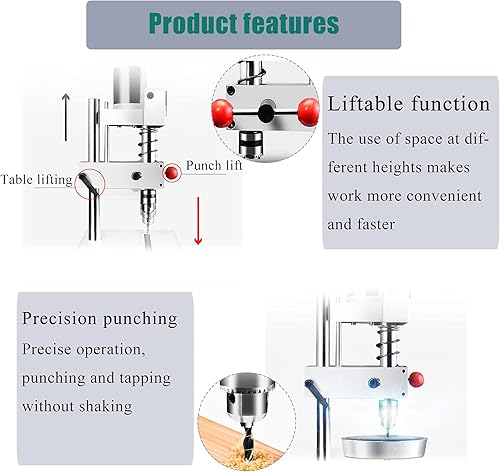 Product features

Table lifting

Punch lift

Liftable function

The use of space at different heights makes work more convenient and faster

Precision punching

Precise operation, punching and tapping without shaking