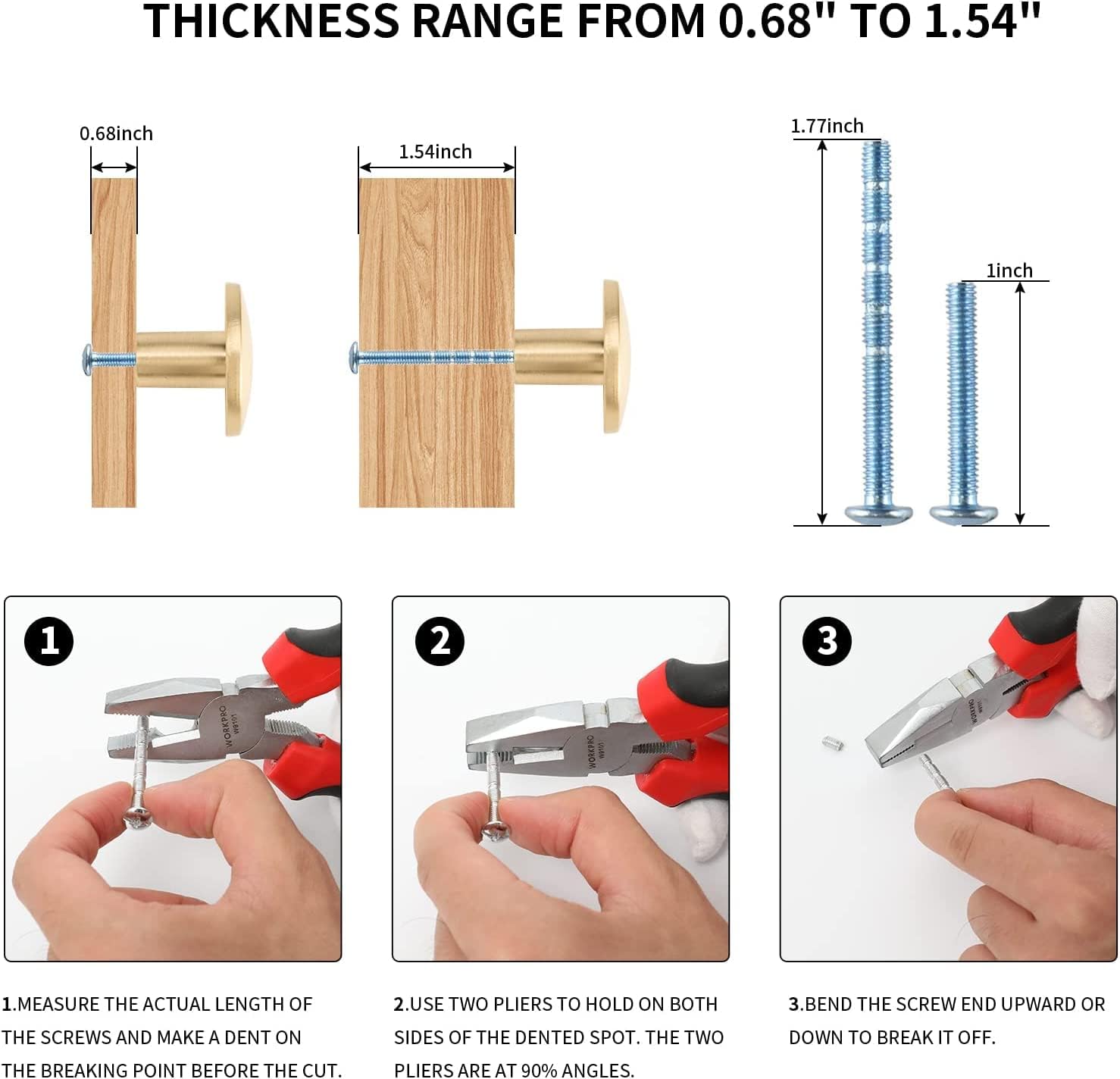 THICKNESS RANGE FROM 0.68" TO 1.54"

0.68inch

1.54inch

1.77inch

1inch

1

WORKPRO W9101

2

WORKPRO W9101

3

WORKPRO W9101

1.MEASURE THE ACTUAL LENGTH OF THE SCREWS AND MAKE A DENT ON THE BREAKING POINT BEFORE THE CUT.

2.USE TWO PLIERS TO HOLD ON BOTH SIDES OF THE DENTED SPOT. THE TWO PLIERS ARE AT 90% ANGLES.

3.BEND THE SCREW END UPWARD OR DOWN TO BREAK IT OFF.