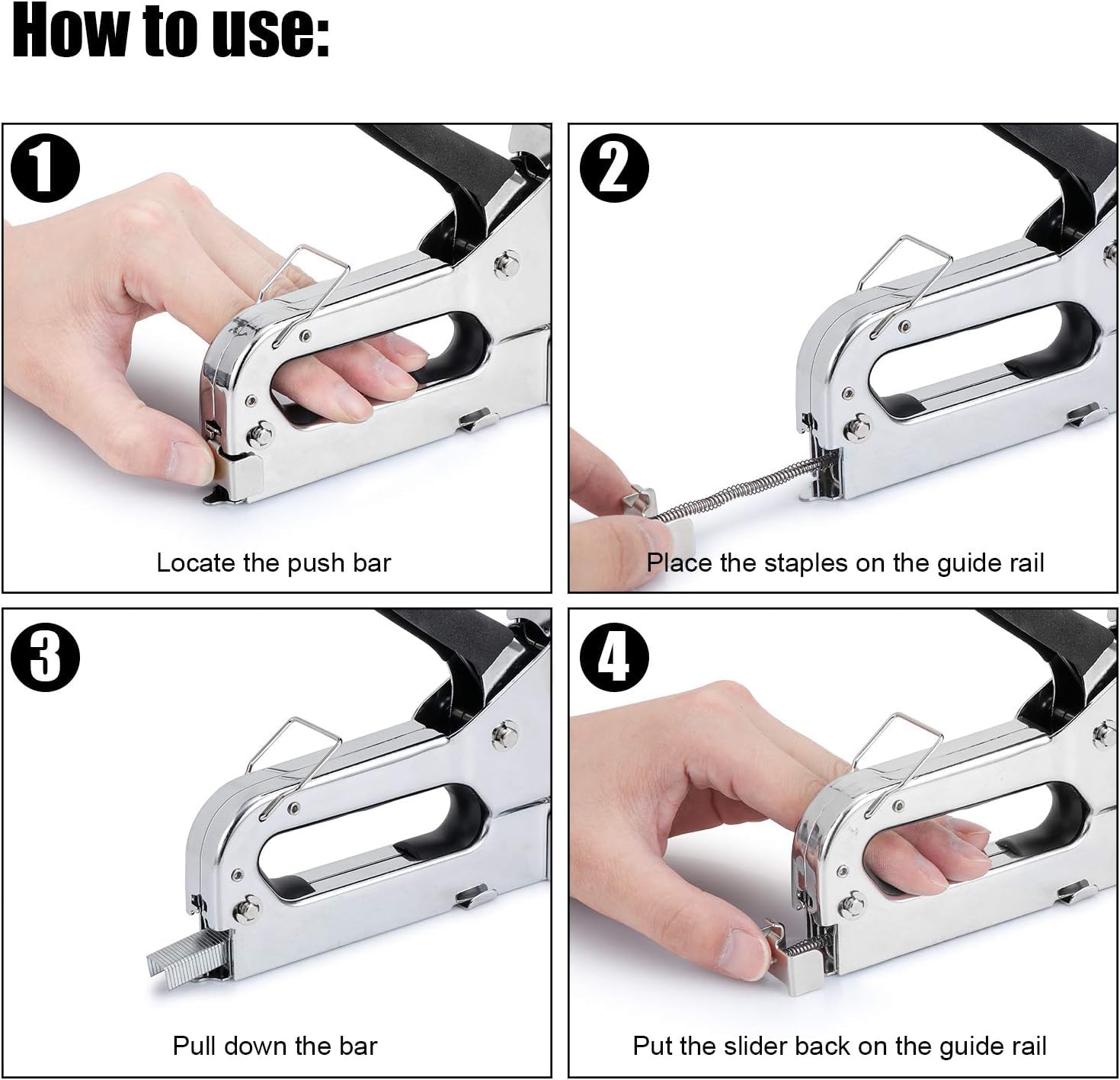 How to use:

1

Locate the push bar

2

Place the staples on the guide rail

3

Pull down the bar

4

Put the slider back on the guide rail