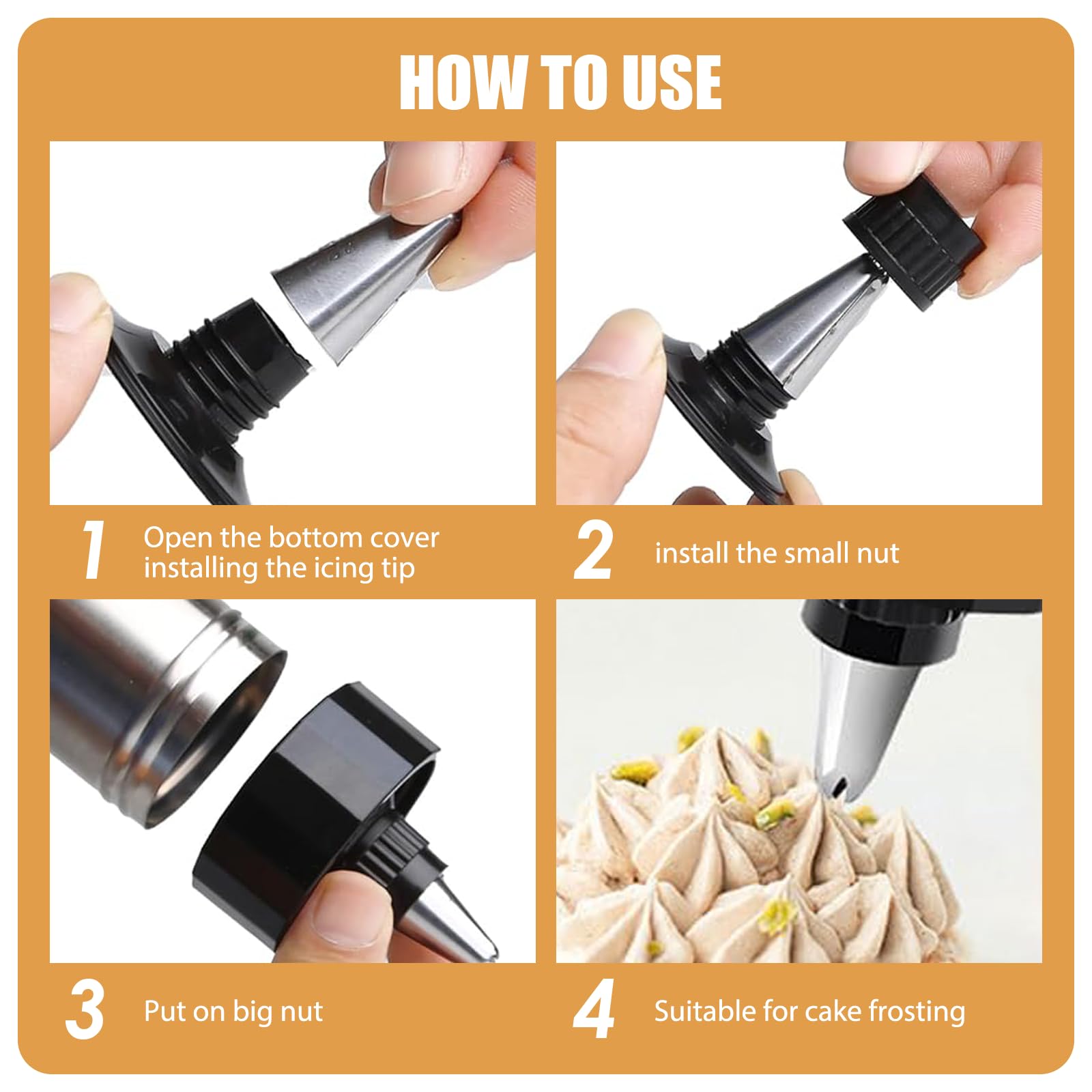 HOW TO USE

1 Open the bottom cover installing the icing tip

2 install the small nut

3 Put on big nut

4 Suitable for cake frosting