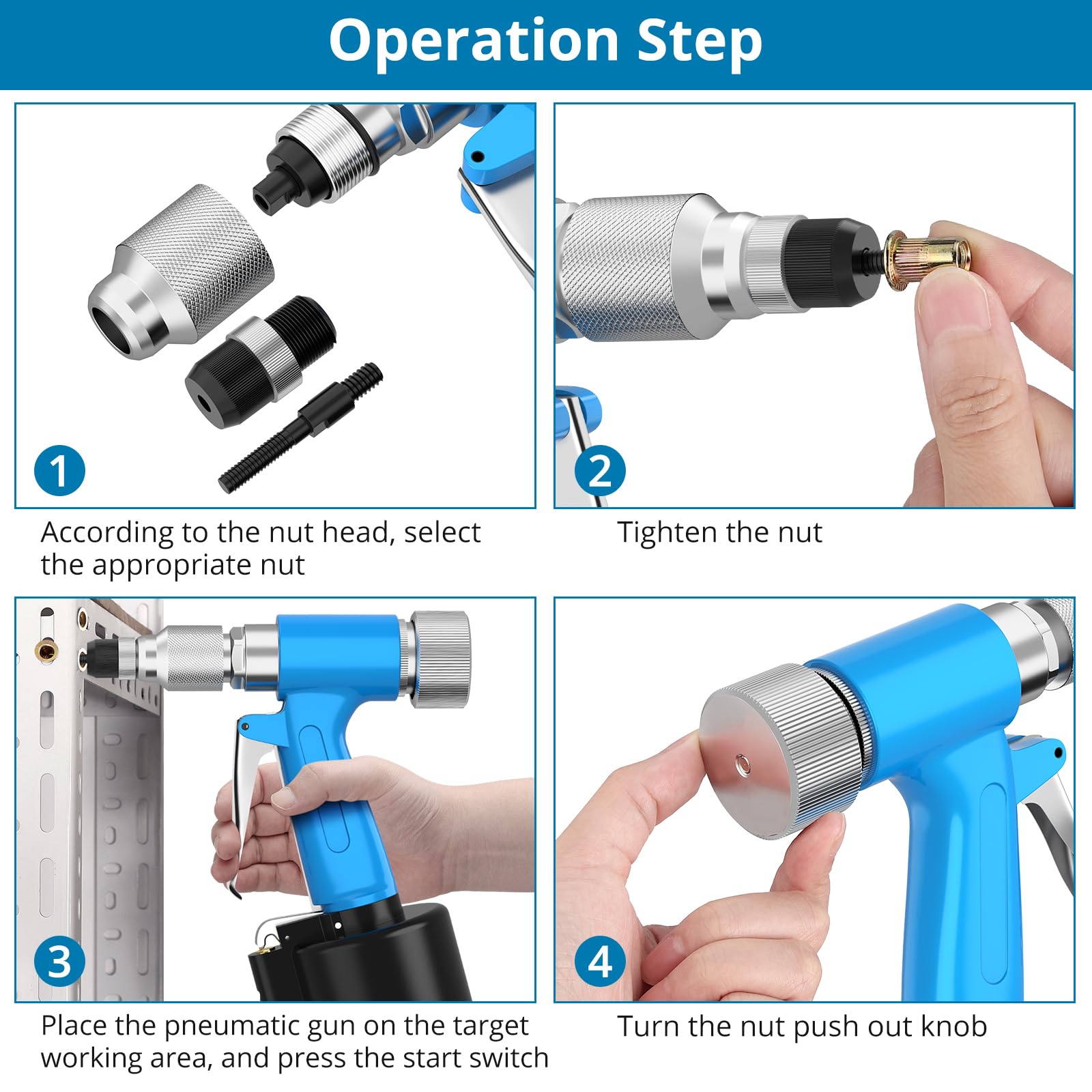 Operation Step

1

According to the nut head, select the appropriate nut

2

Tighten the nut

3

Place the pneumatic gun on the target working area, and press the start switch

4

Turn the nut push out knob