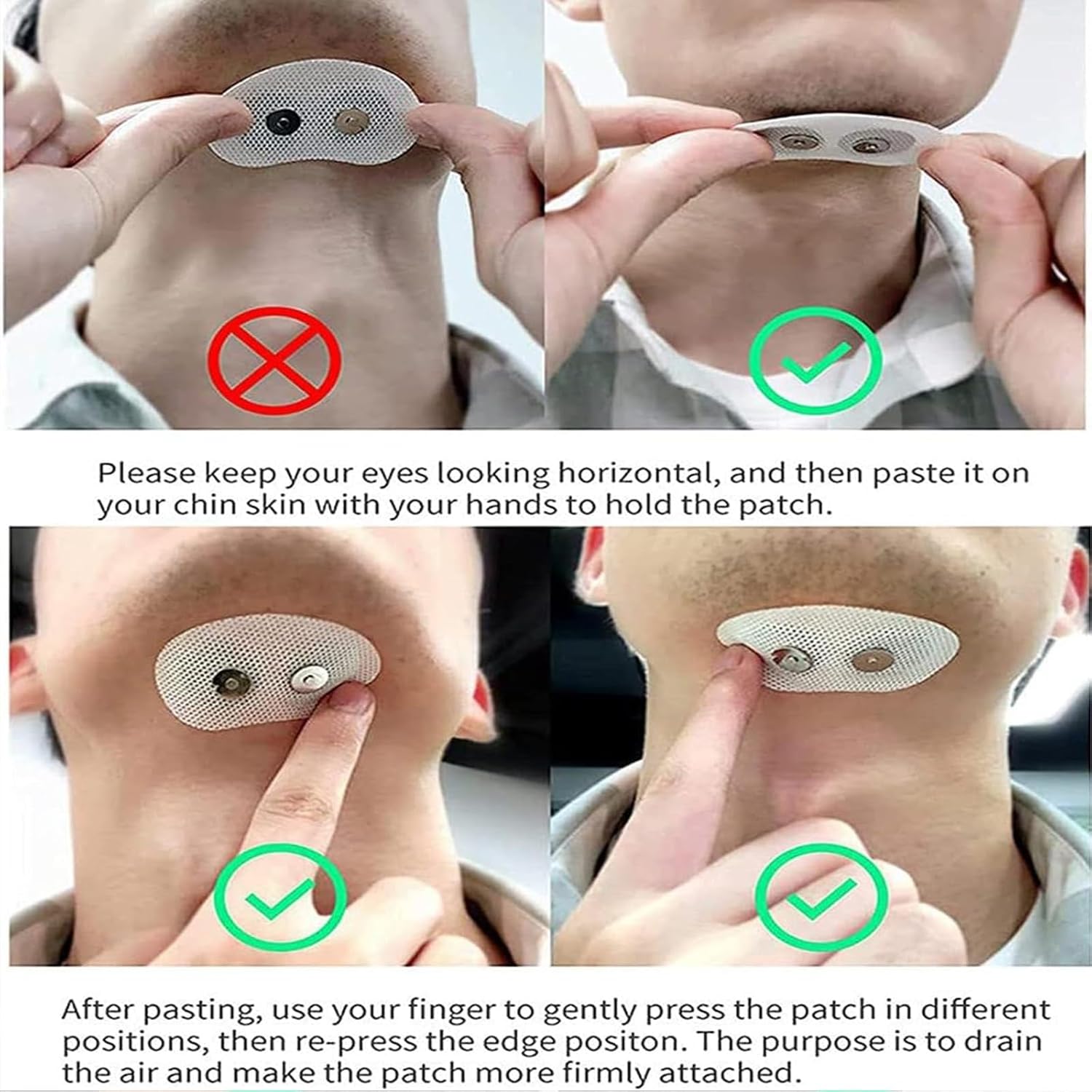 Please keep your eyes looking horizontal, and then paste it on your chin skin with your hands to hold the patch.

After pasting, use your finger to gently press the patch in different positions, then re-press the edge positon. The purpose is to drain the air and make the patch more firmly attached.