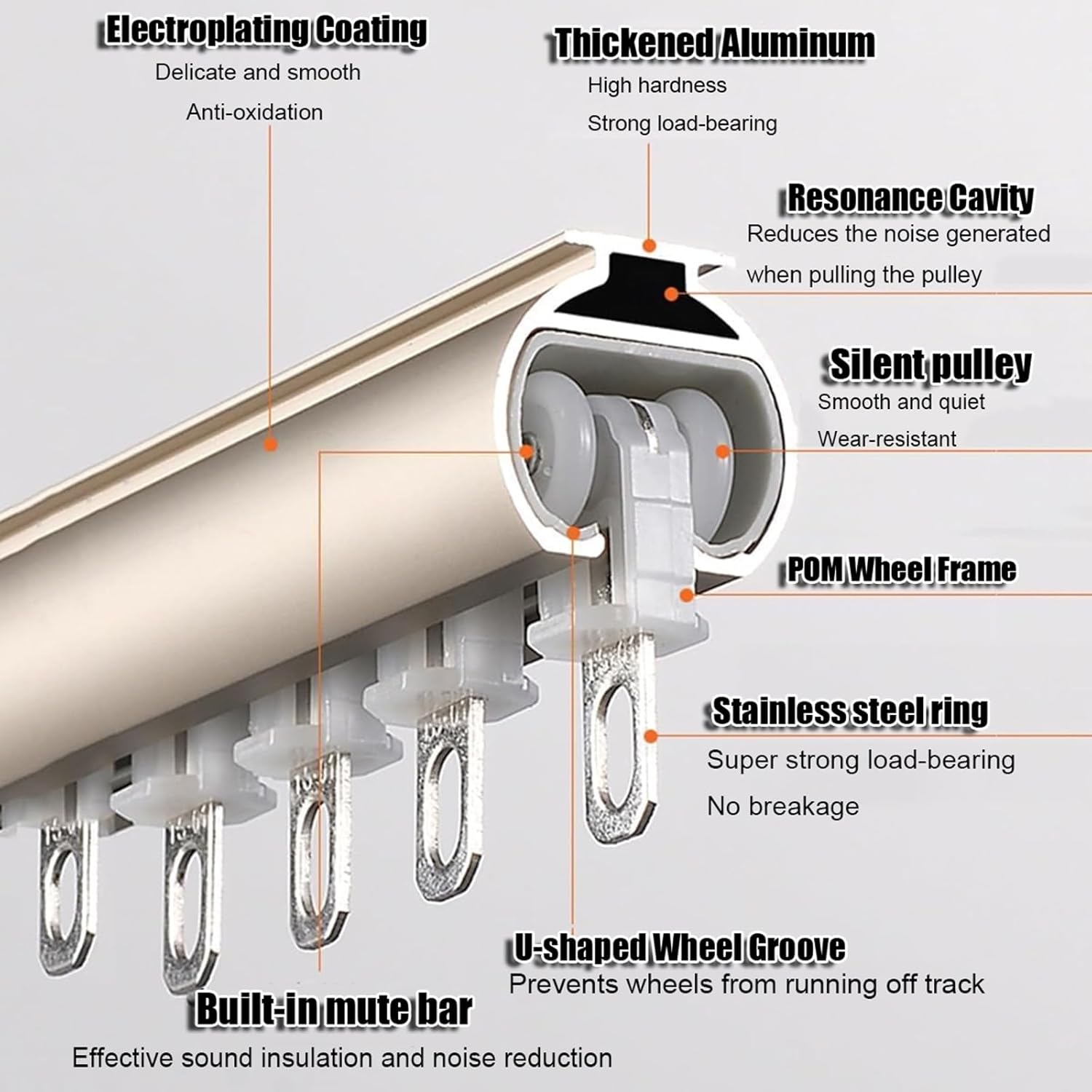 Electroplating Coating
Delicate and smooth
Anti-oxidation

Thickened Aluminum
High hardness
Strong load-bearing

Resonance Cavity
Reduces the noise generated when pulling the pulley

Silent pulley
Smooth and quiet
Wear-resistant

POM Wheel Frame

Stainless steel ring
Super strong load-bearing
No breakage

U-shaped Wheel Groove
Prevents wheels from running off track

Built-in mute bar
Effective sound insulation and noise reduction