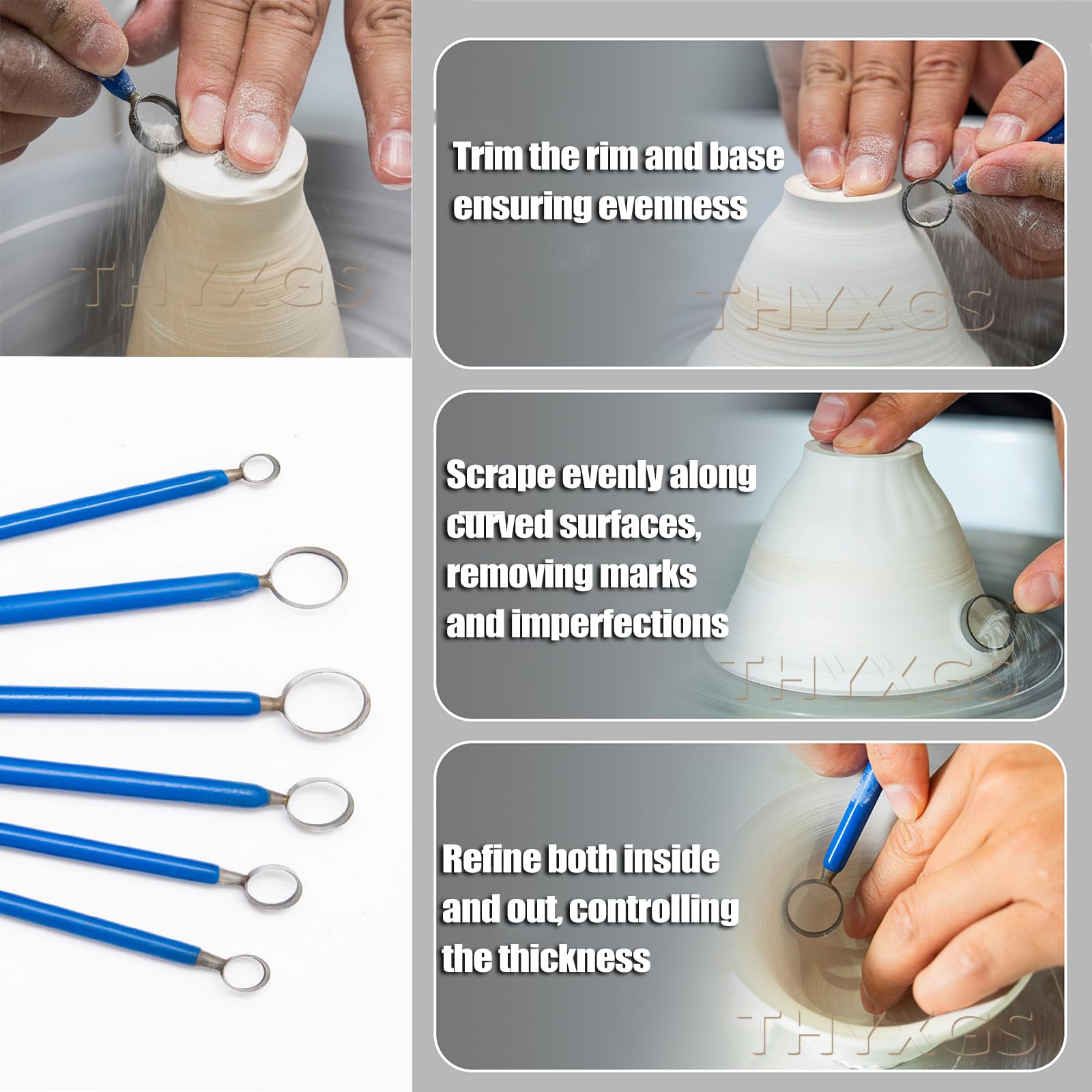 THYXGS

Trim the rim and base ensuring evenness

THYXGS

Scrape evenly along curved surfaces, removing marks and imperfections

THYXGS

Refine both inside and out, controlling the thickness

THYXGS