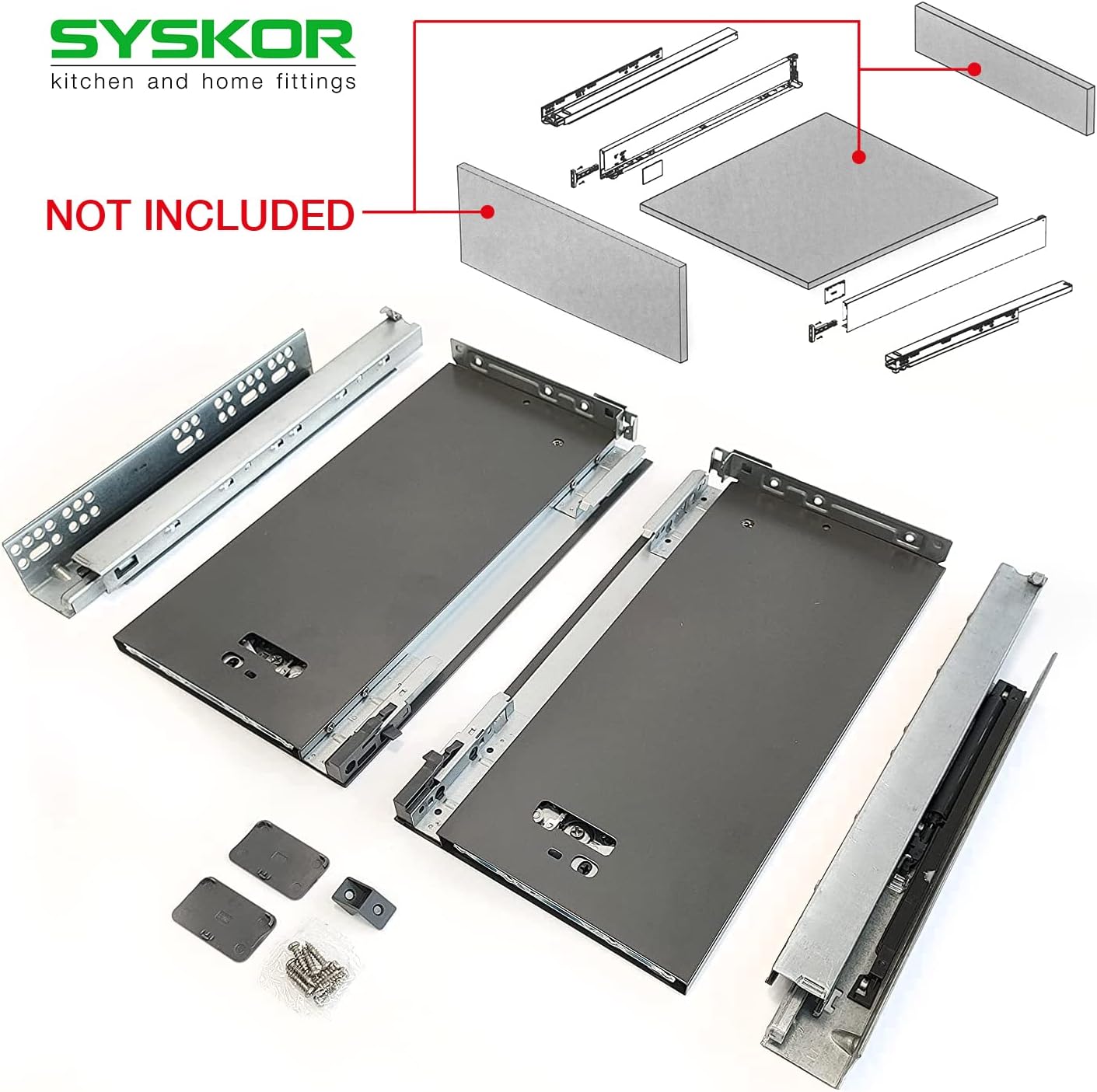 SYSKOR
kitchen and home fittings

NOT INCLUDED