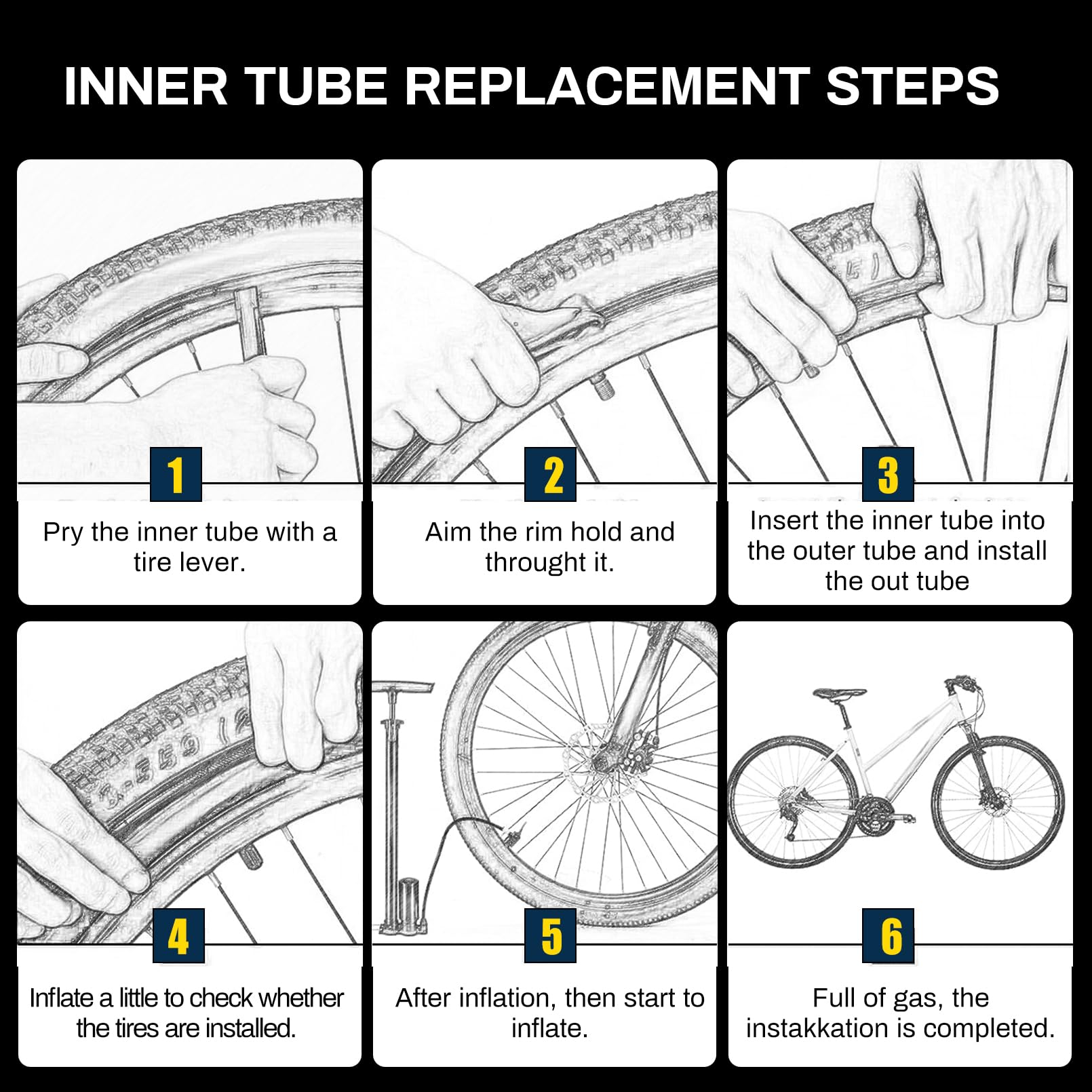 INNER TUBE REPLACEMENT STEPS

1

Pry the inner tube with a tire lever.

2

Aim the rim hold and throught it.

3

Insert the inner tube into the outer tube and install the out tube

4

Inflate a little to check whether the tires are installed.

5

After inflation, then start to inflate.

6

Full of gas, the instakkation is completed.