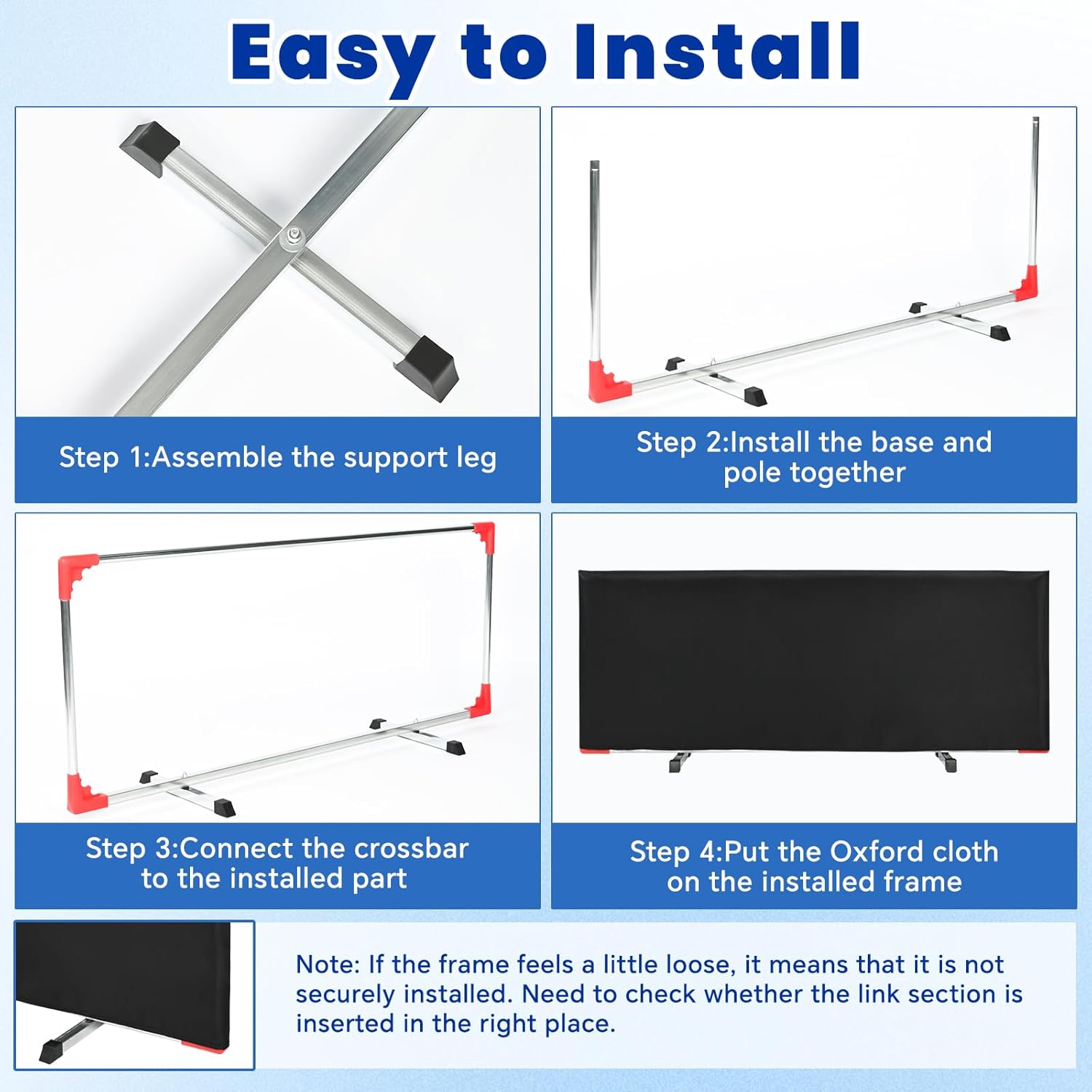 Easy to Install

Step 1:Assemble the support leg

Step 2:Install the base and pole together

Step 3:Connect the crossbar to the installed part

Step 4:Put the Oxford cloth on the installed frame

Note: If the frame feels a little loose, it means that it is not securely installed. Need to check whether the link section is inserted in the right place.