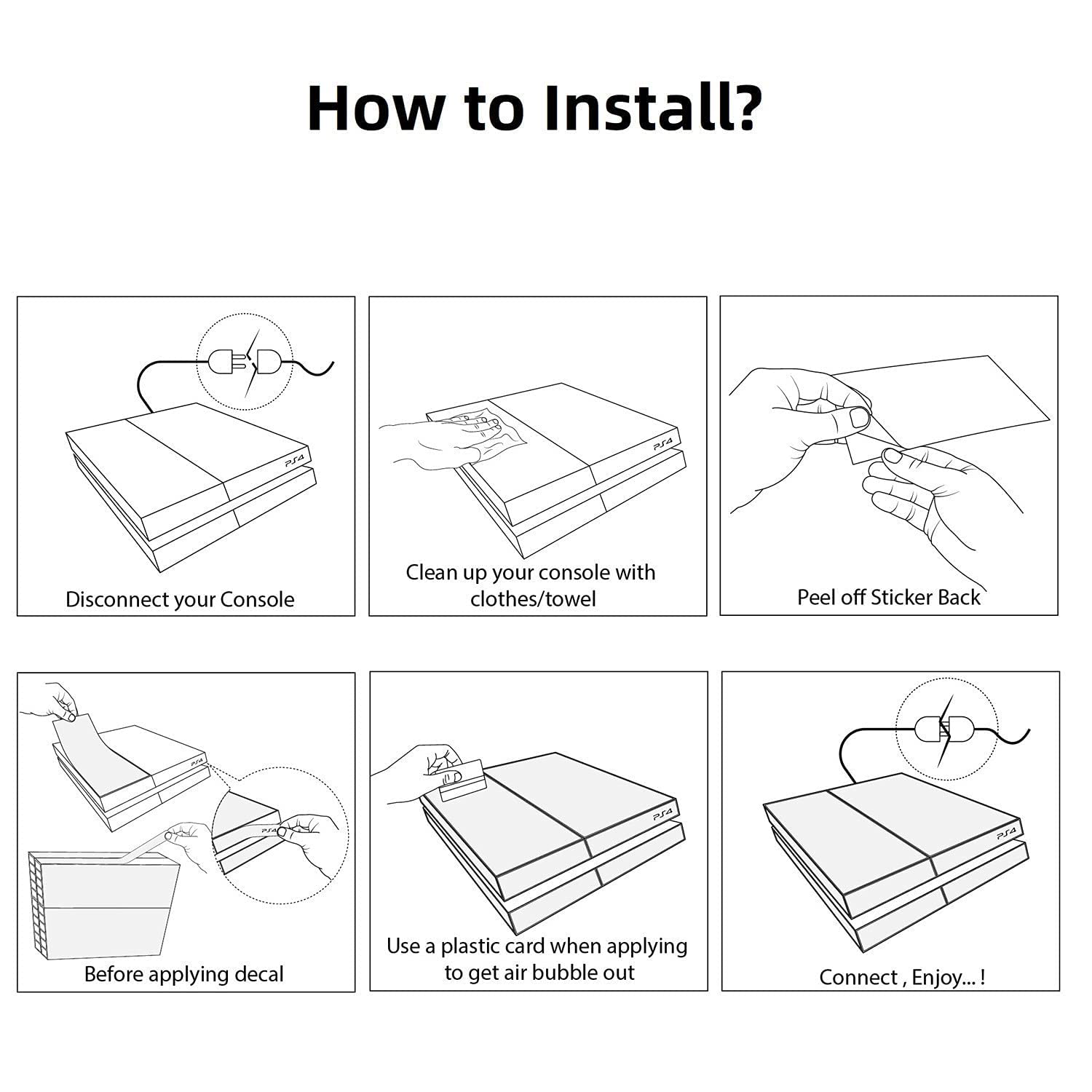 How to Install?

PS4

Disconnect your Console

PS4

Clean up your console with clothes/towel

Peel off Sticker Back

PS4

PS4

Before applying decal

PS4

Use a plastic card when applying to get air bubble out

PS4

Connect , Enjoy... !