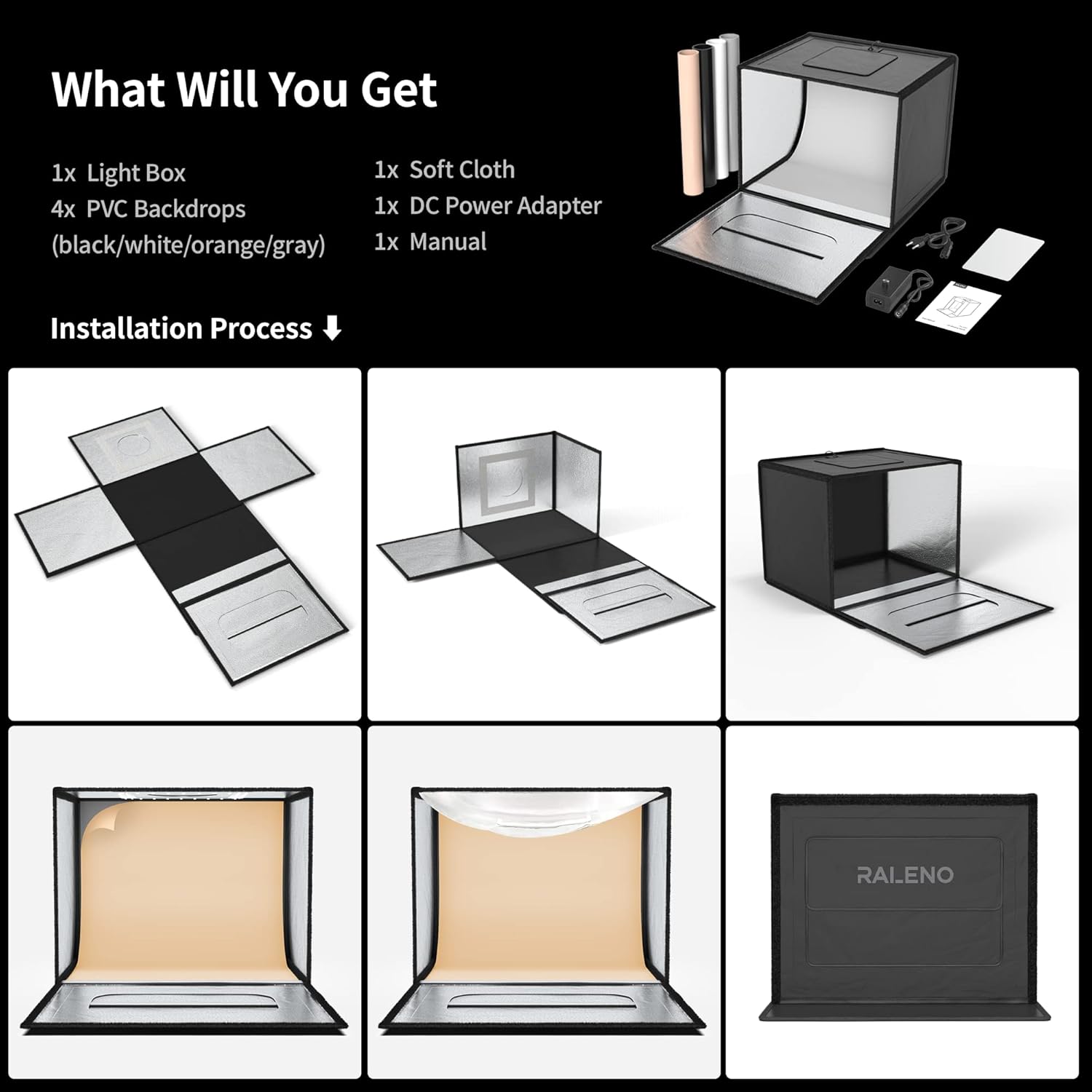 What Will You Get

1x Light Box
4x PVC Backdrops
(black/white/orange/gray)

1x Soft Cloth
1x DC Power Adapter
1x Manual

Installation Process ⬇

RALENO