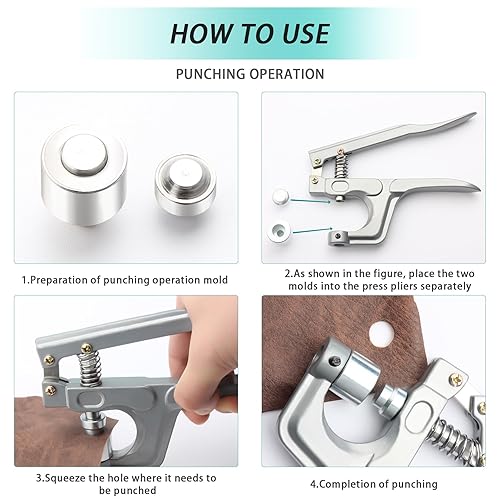 HOW TO USE

PUNCHING OPERATION

1.Preparation of punching operation mold

2.As shown in the figure, place the two molds into the press pliers separately

3.Squeeze the hole where it needs to be punched

4.Completion of punching