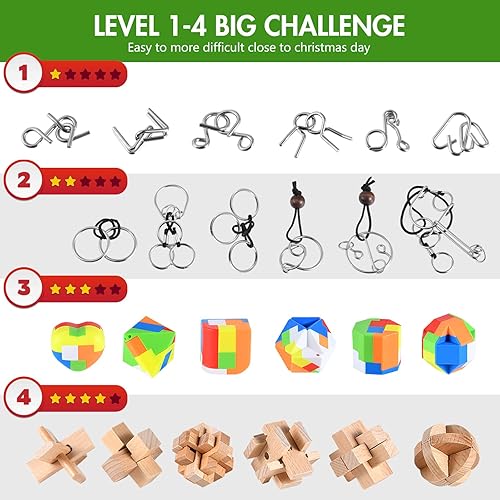 LEVEL 1-4 BIG CHALLENGE
Easy to more difficult close to christmas day

1

2

3

4