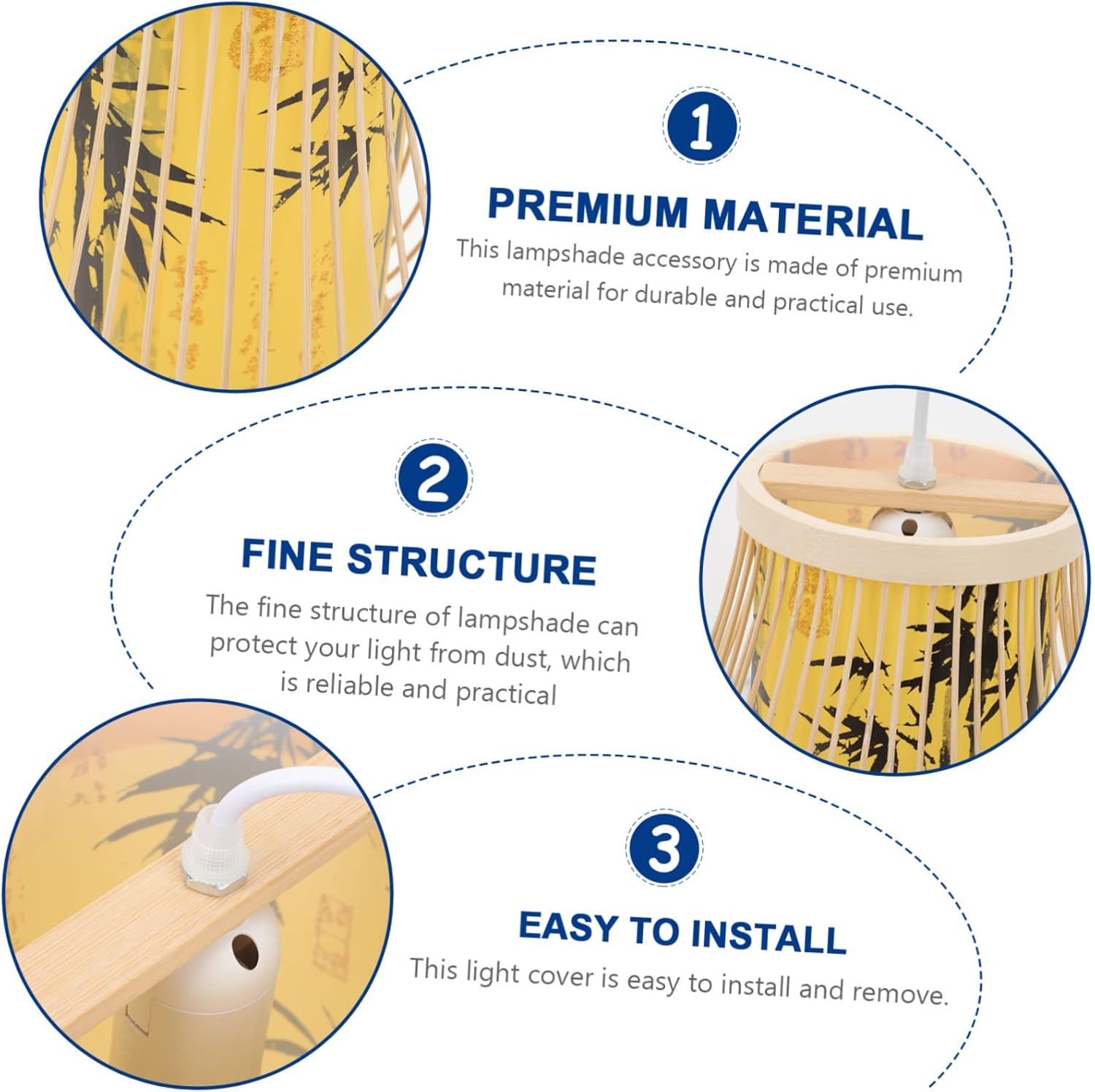 1

PREMIUM MATERIAL

This lampshade accessory is made of premium material for durable and practical use.

2

FINE STRUCTURE

The fine structure of lampshade can protect your light from dust, which is reliable and practical

3

EASY TO INSTALL

This light cover is easy to install and remove.