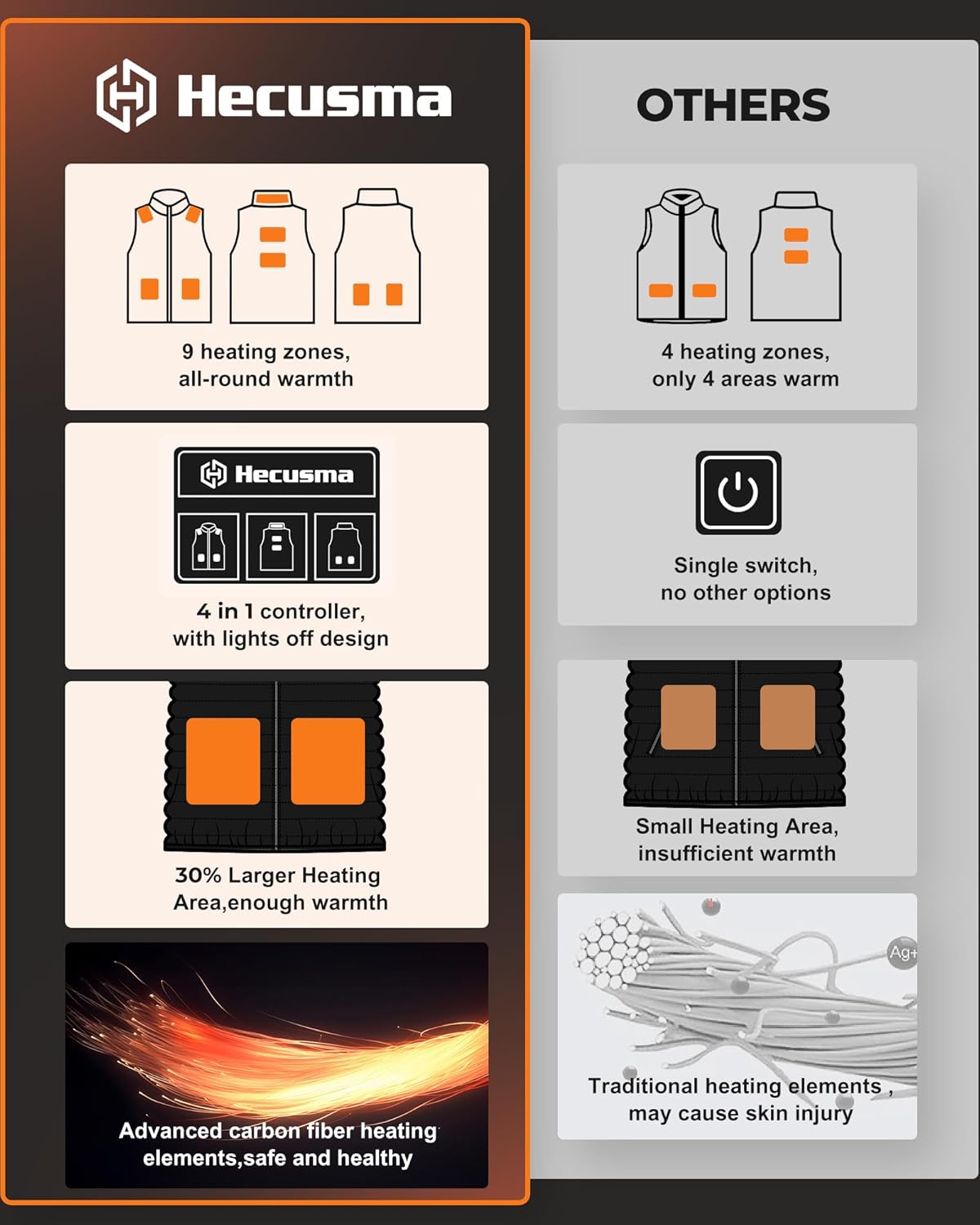 Hecusma

9 heating zones, all-round warmth

Hecusma

4 in 1 controller, with lights off design

30% Larger Heating Area,enough warmth

Advanced carbon fiber heating elements,safe and healthy

OTHERS

4 heating zones, only 4 areas warm

Single switch, no other options

Small Heating Area, insufficient warmth

Ag+

Traditional heating elements , may cause skin injury