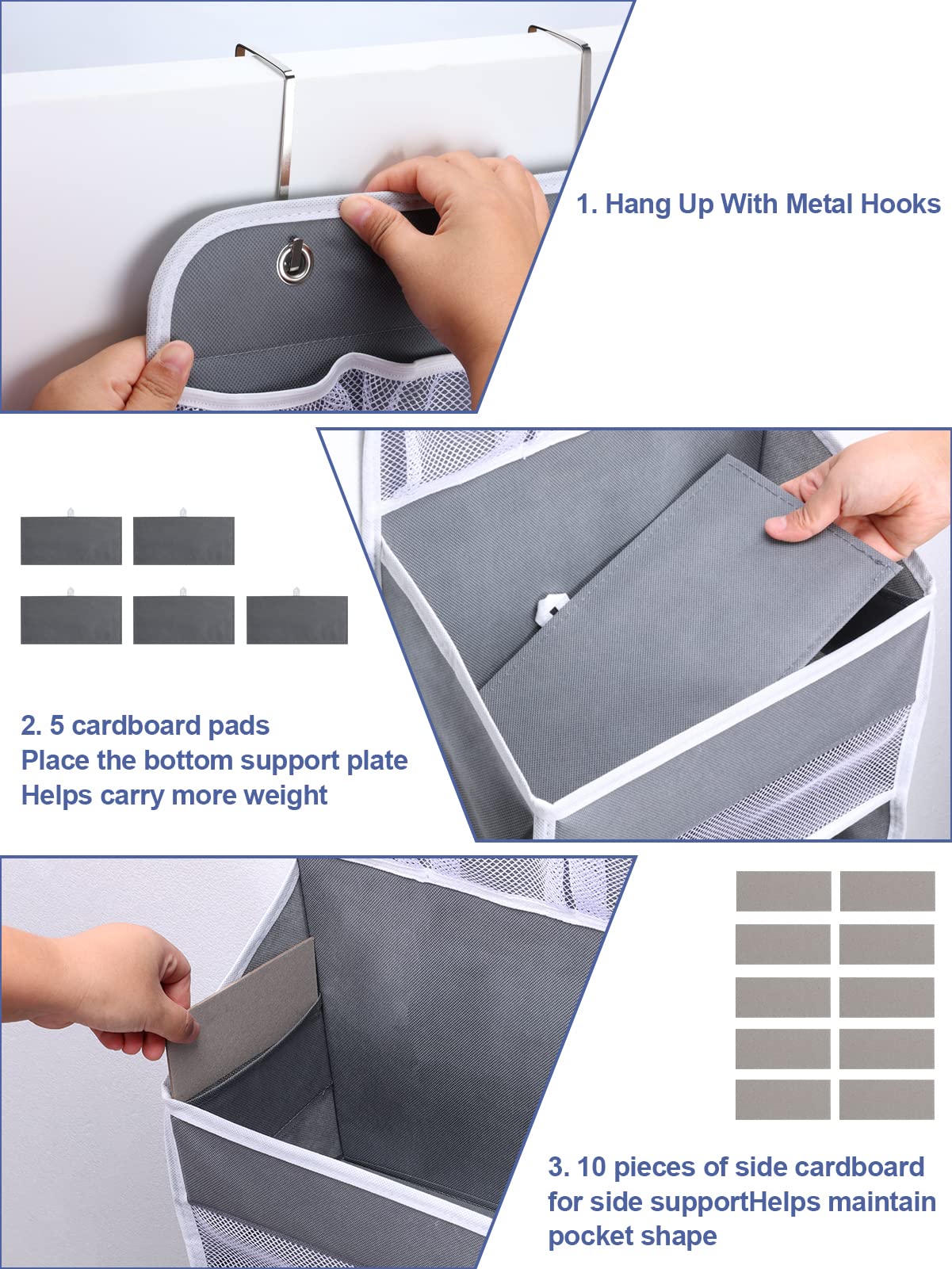 1. Hang Up With Metal Hooks

2. 5 cardboard pads
Place the bottom support plate
Helps carry more weight

3. 10 pieces of side cardboard for side supportHelps maintain pocket shape