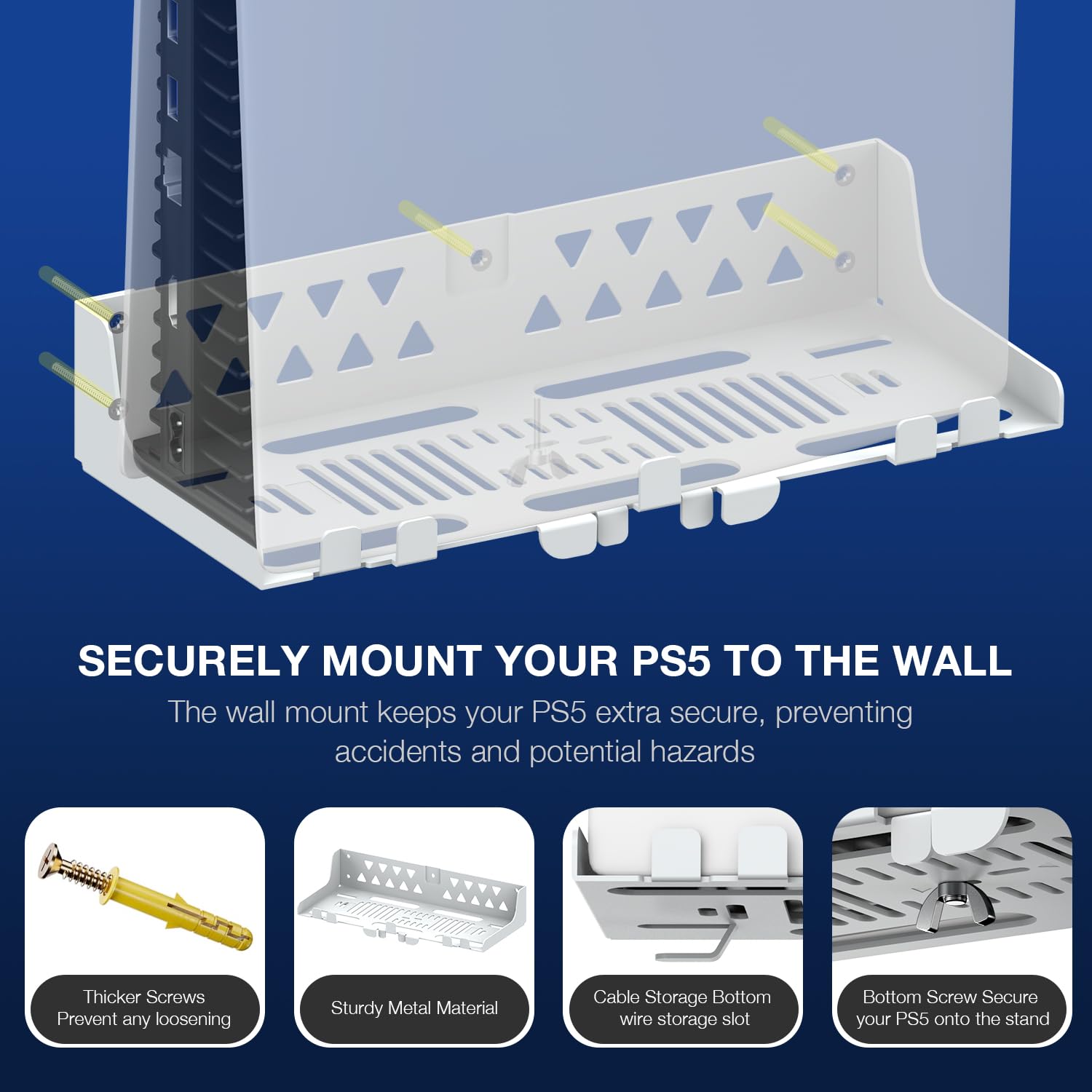 SECURELY MOUNT YOUR PS5 TO THE WALL

The wall mount keeps your PS5 extra secure, preventing accidents and potential hazards

Thicker Screws
Prevent any loosening

Sturdy Metal Material

Cable Storage Bottom
wire storage slot

Bottom Screw Secure
your PS5 onto the stand