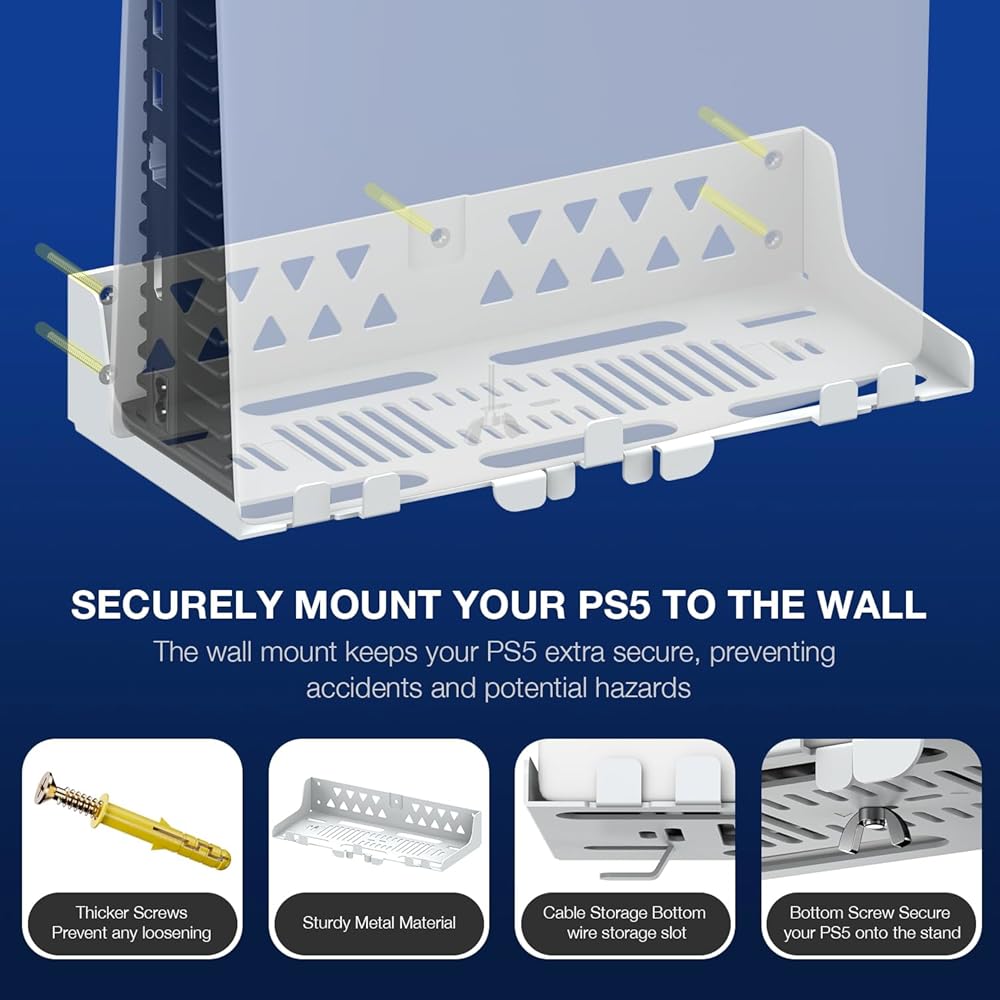 SECURELY MOUNT YOUR PS5 TO THE WALL

The wall mount keeps your PS5 extra secure, preventing accidents and potential hazards

Thicker Screws
Prevent any loosening

Sturdy Metal Material

Cable Storage Bottom
wire storage slot

Bottom Screw Secure
your PS5 onto the stand