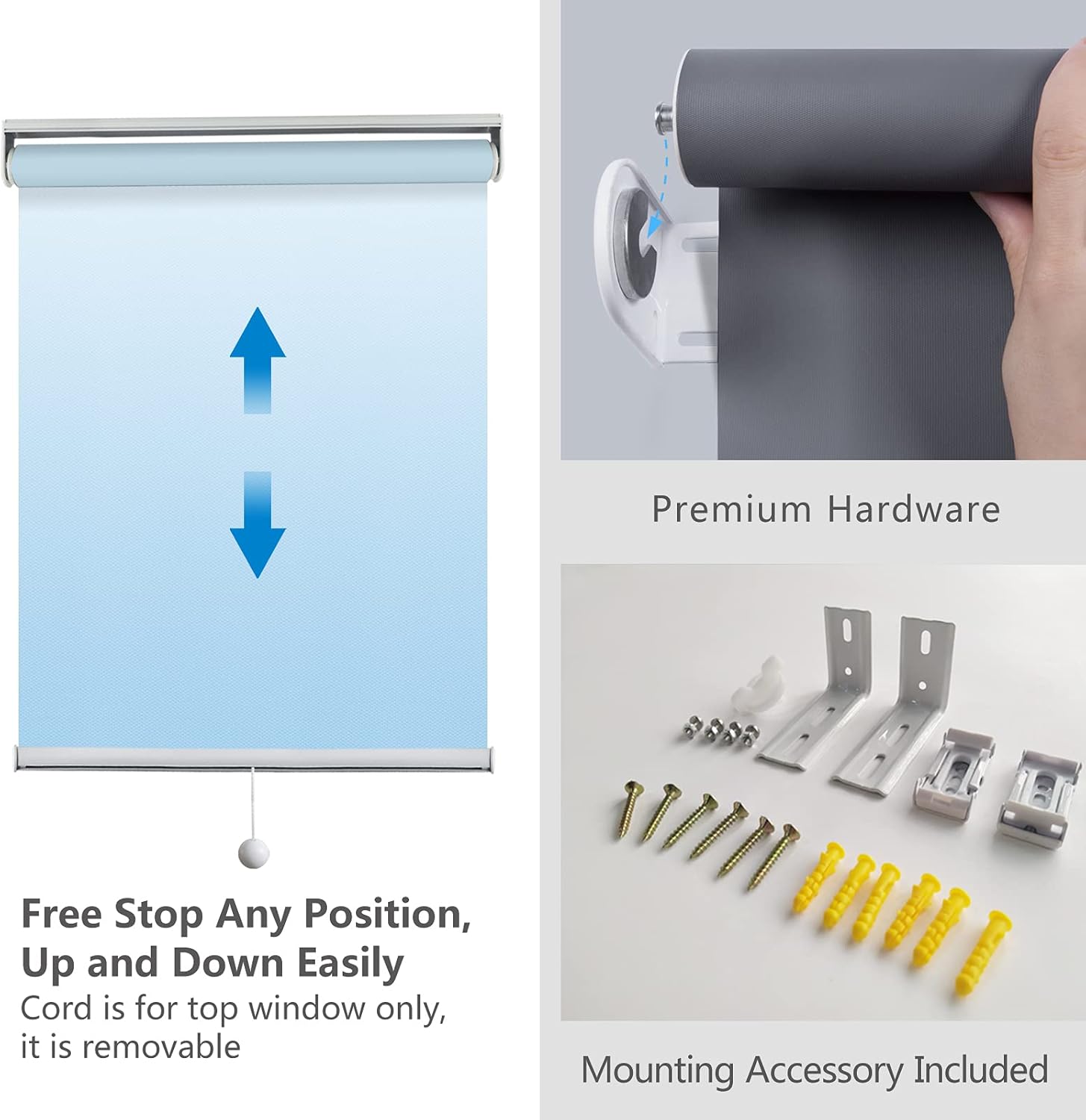 Free Stop Any Position, Up and Down Easily
Cord is for top window only, it is removable

Premium Hardware

Mounting Accessory Included