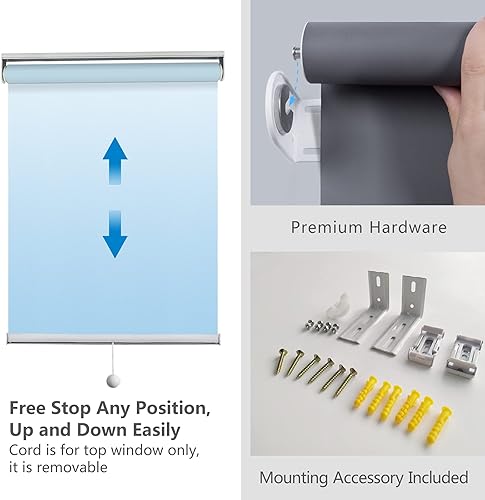 Free Stop Any Position, Up and Down Easily
Cord is for top window only, it is removable

Premium Hardware

Mounting Accessory Included