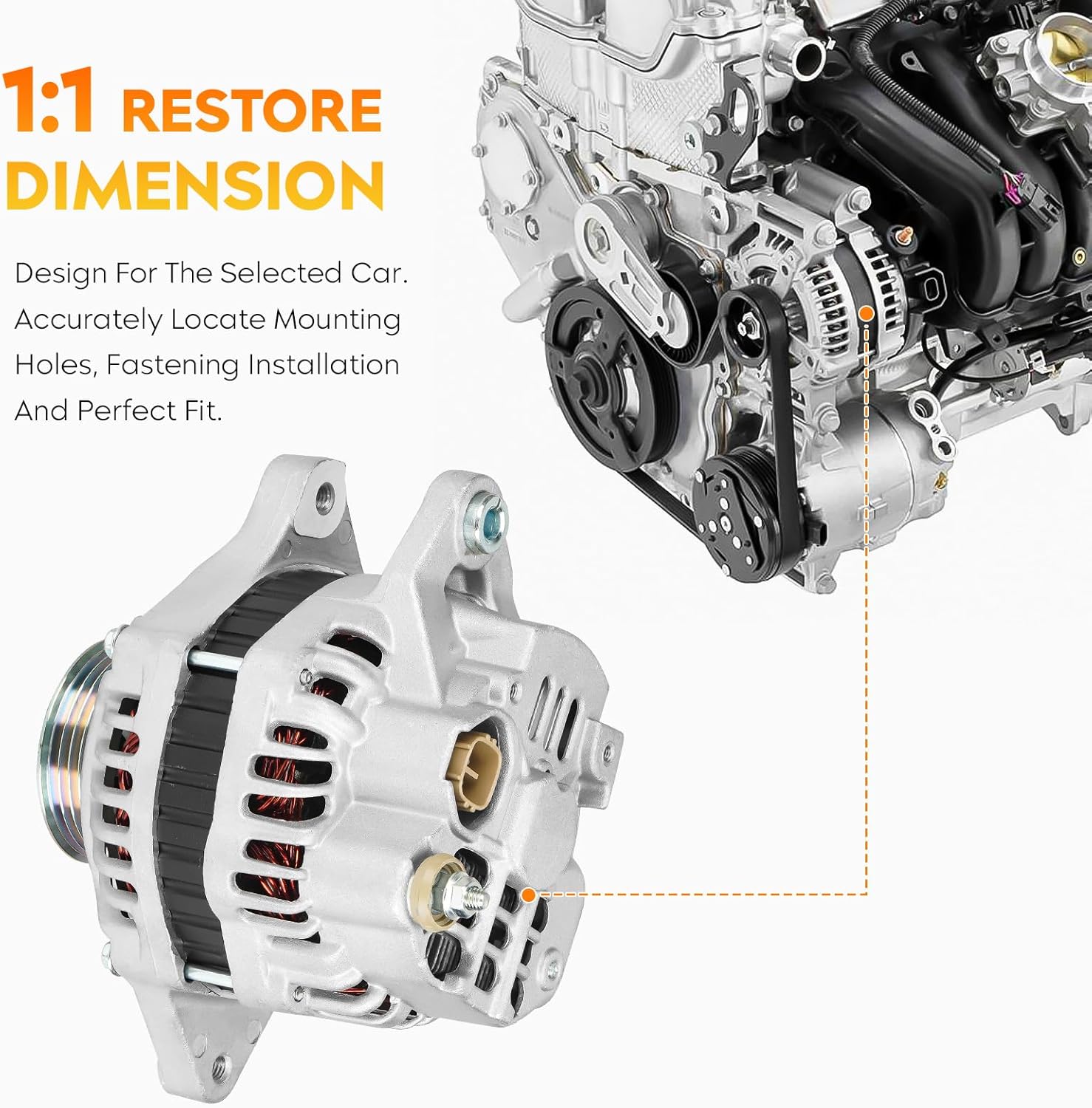 1:1 RESTORE DIMENSION

Design For The Selected Car. Accurately Locate Mounting Holes, Fastening Installation And Perfect Fit.