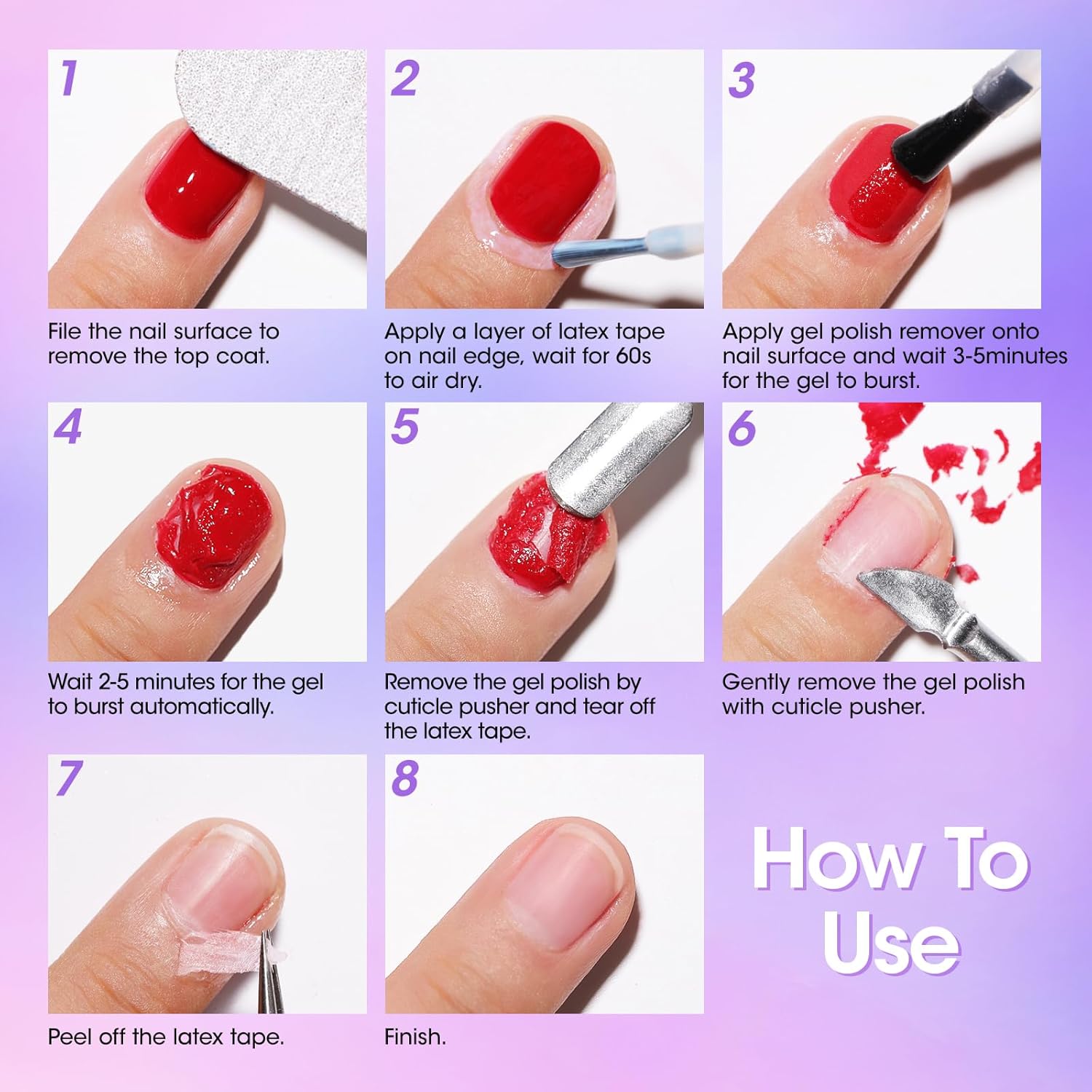 1

File the nail surface to remove the top coat.

2

Apply a layer of latex tape on nail edge, wait for 60s to air dry.

3

Apply gel polish remover onto nail surface and wait 3-5minutes for the gel to burst.

4

Wait 2-5 minutes for the gel to burst automatically.

5

Remove the gel polish by cuticle pusher and tear off the latex tape.

6

Gently remove the gel polish with cuticle pusher.

7

Peel off the latex tape.

8

Finish.

How To Use