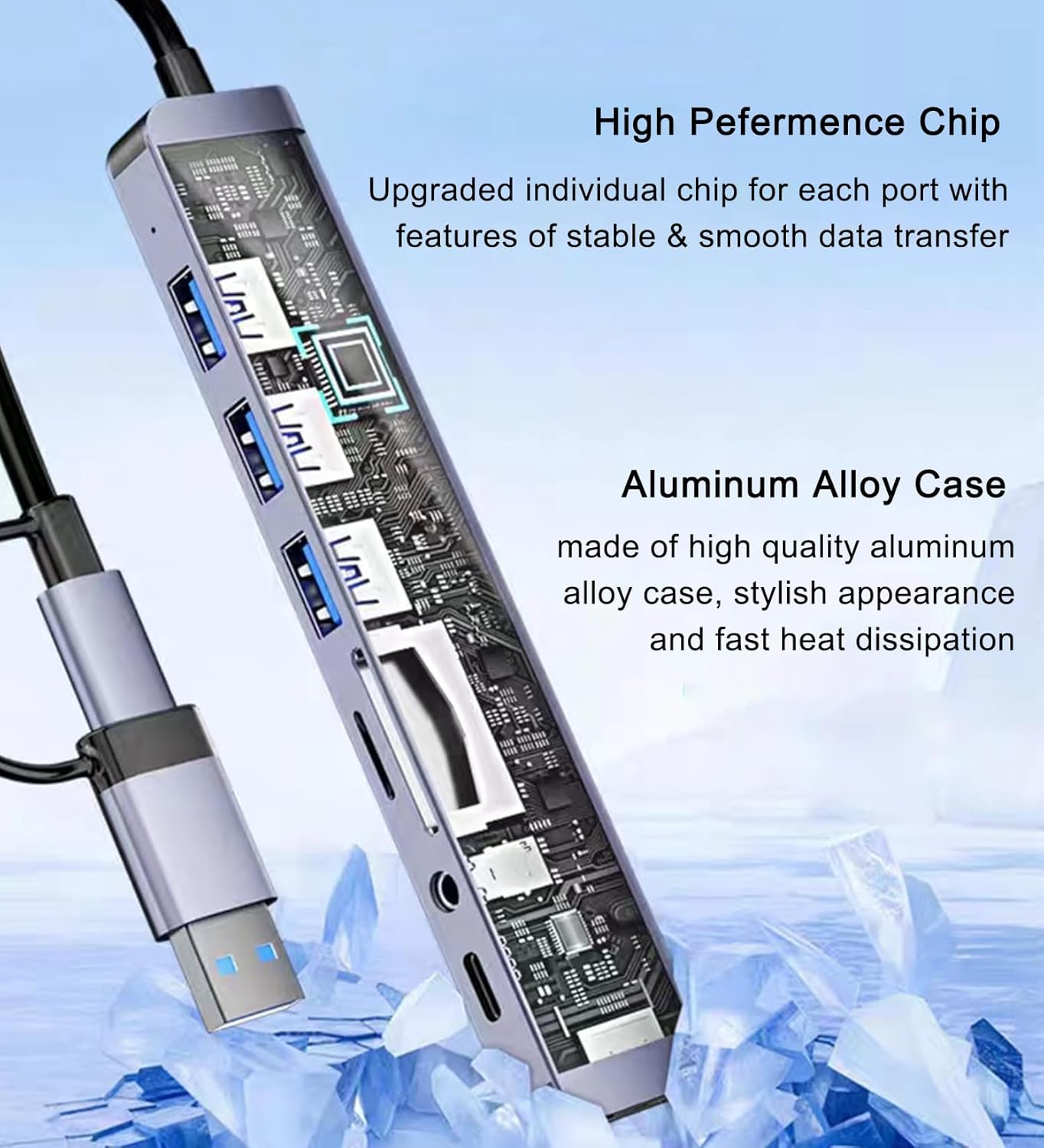 High Pefermence Chip

Upgraded individual chip for each port with features of stable & smooth data transfer

Aluminum Alloy Case

made of high quality aluminum alloy case, stylish appearance and fast heat dissipation