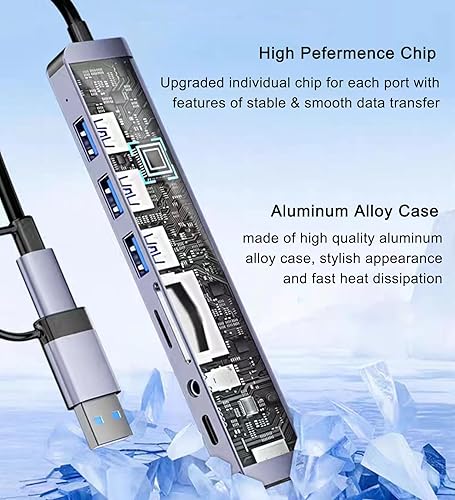 High Pefermence Chip

Upgraded individual chip for each port with features of stable & smooth data transfer

Aluminum Alloy Case

made of high quality aluminum alloy case, stylish appearance and fast heat dissipation