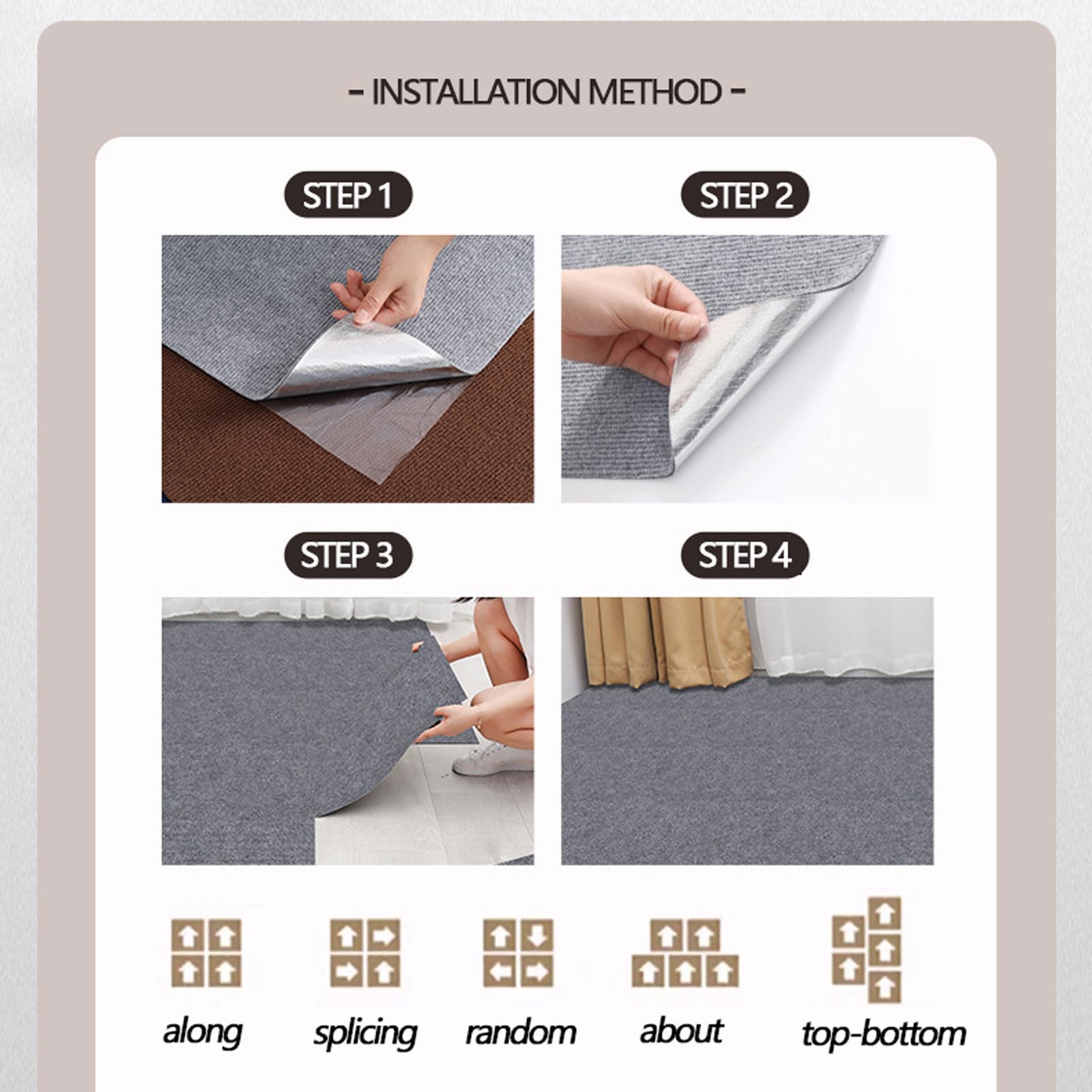 - INSTALLATION METHOD -

STEP 1

STEP 2

STEP 3

STEP 4

along

splicing

random

about

top-bottom