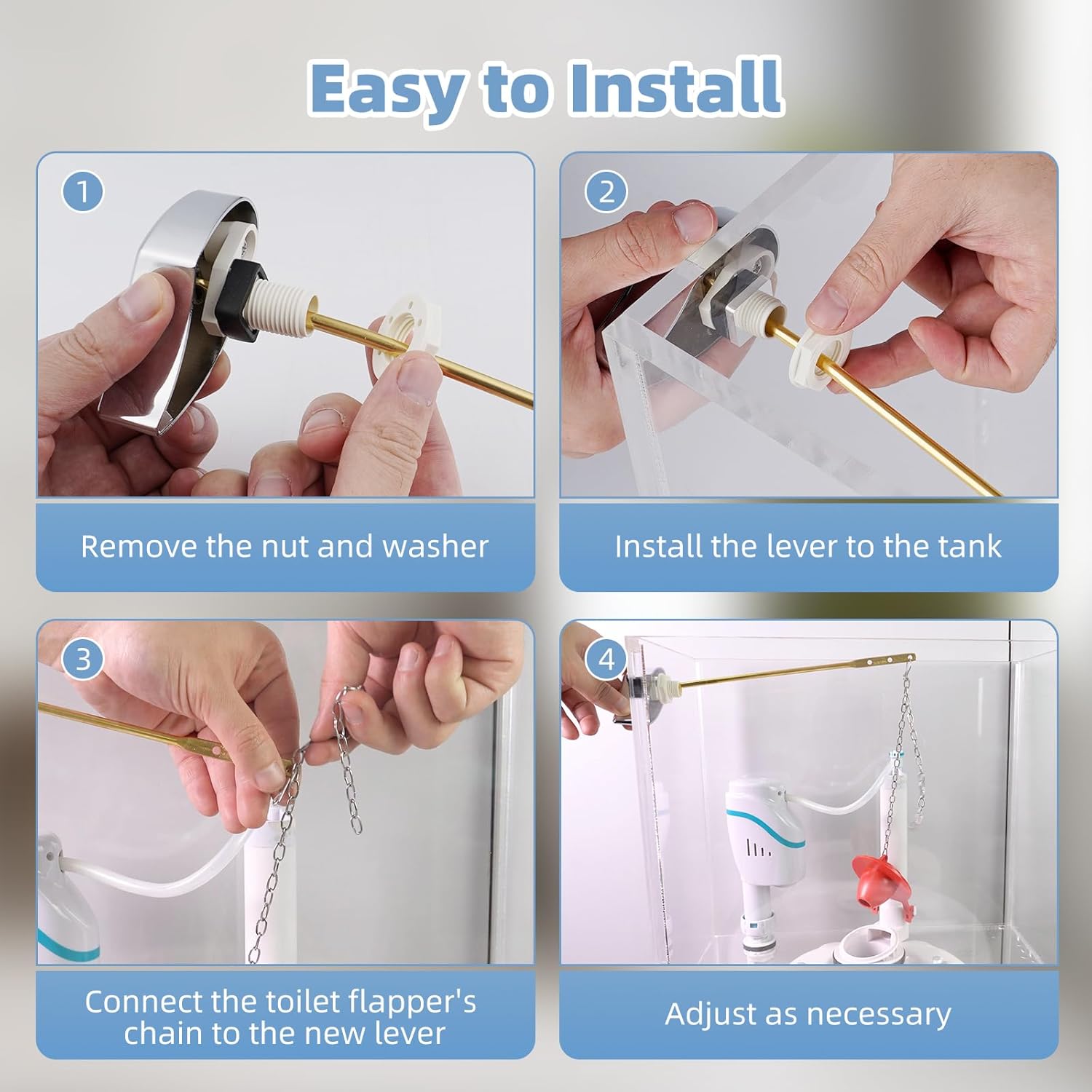 Easy to Install

1

Remove the nut and washer

2

Install the lever to the tank

3

Connect the toilet flapper's chain to the new lever

4

Adjust as necessary