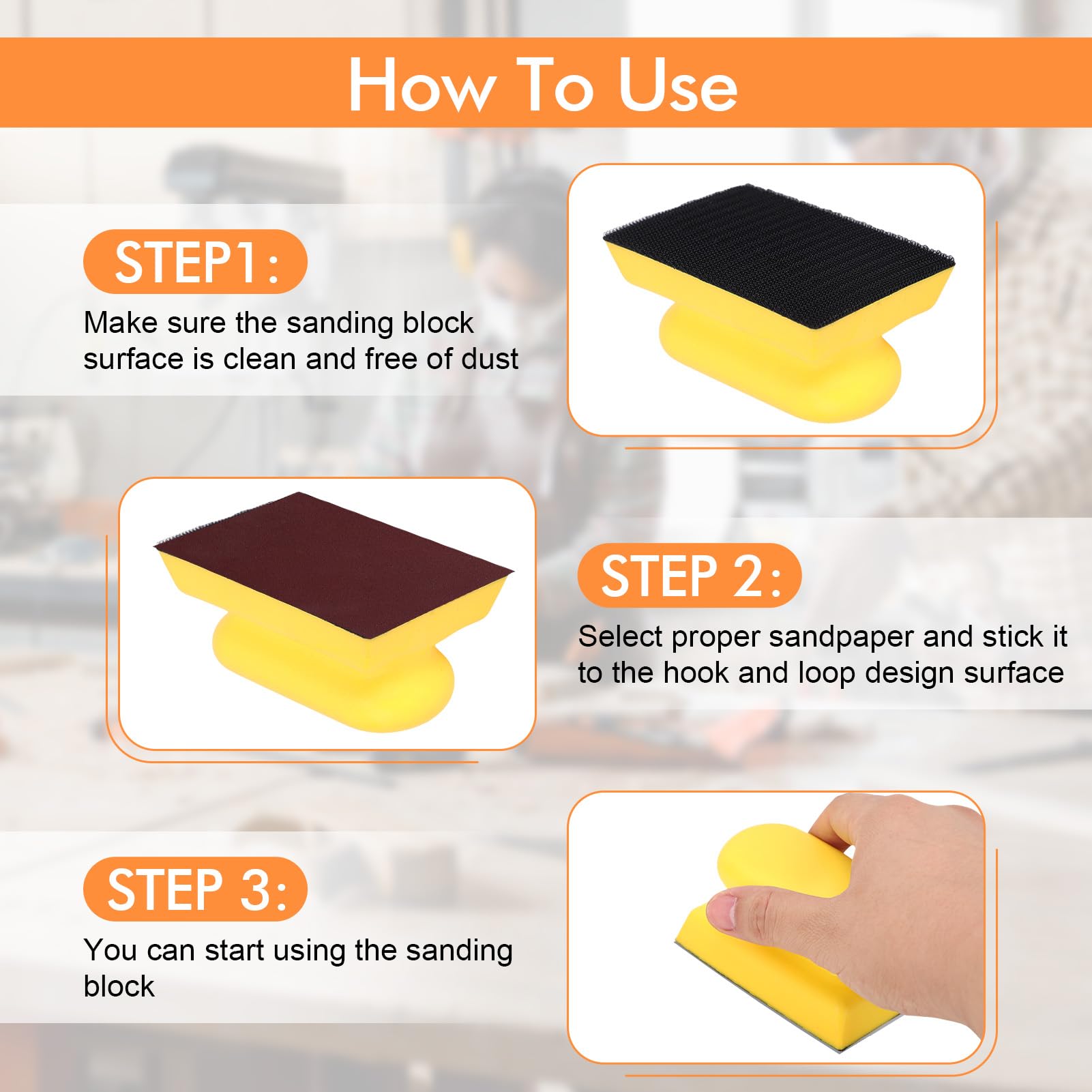 How To Use

STEP1:

Make sure the sanding block surface is clean and free of dust

STEP 2:

Select proper sandpaper and stick it to the hook and loop design surface

STEP 3:

You can start using the sanding block