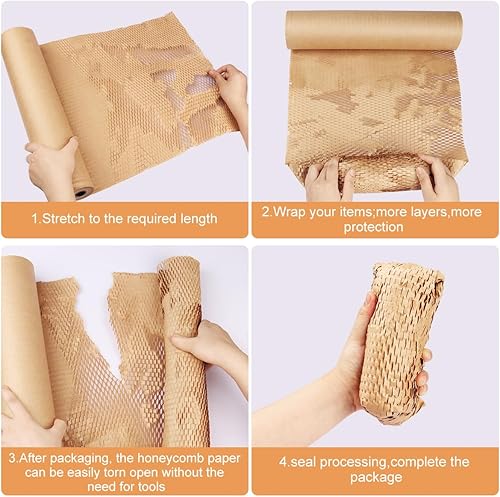 1.Stretch to the required length

2.Wrap your items;more layers,more protection

3.After packaging, the honeycomb paper can be easily torn open without the need for tools

4.seal processing,complete the package