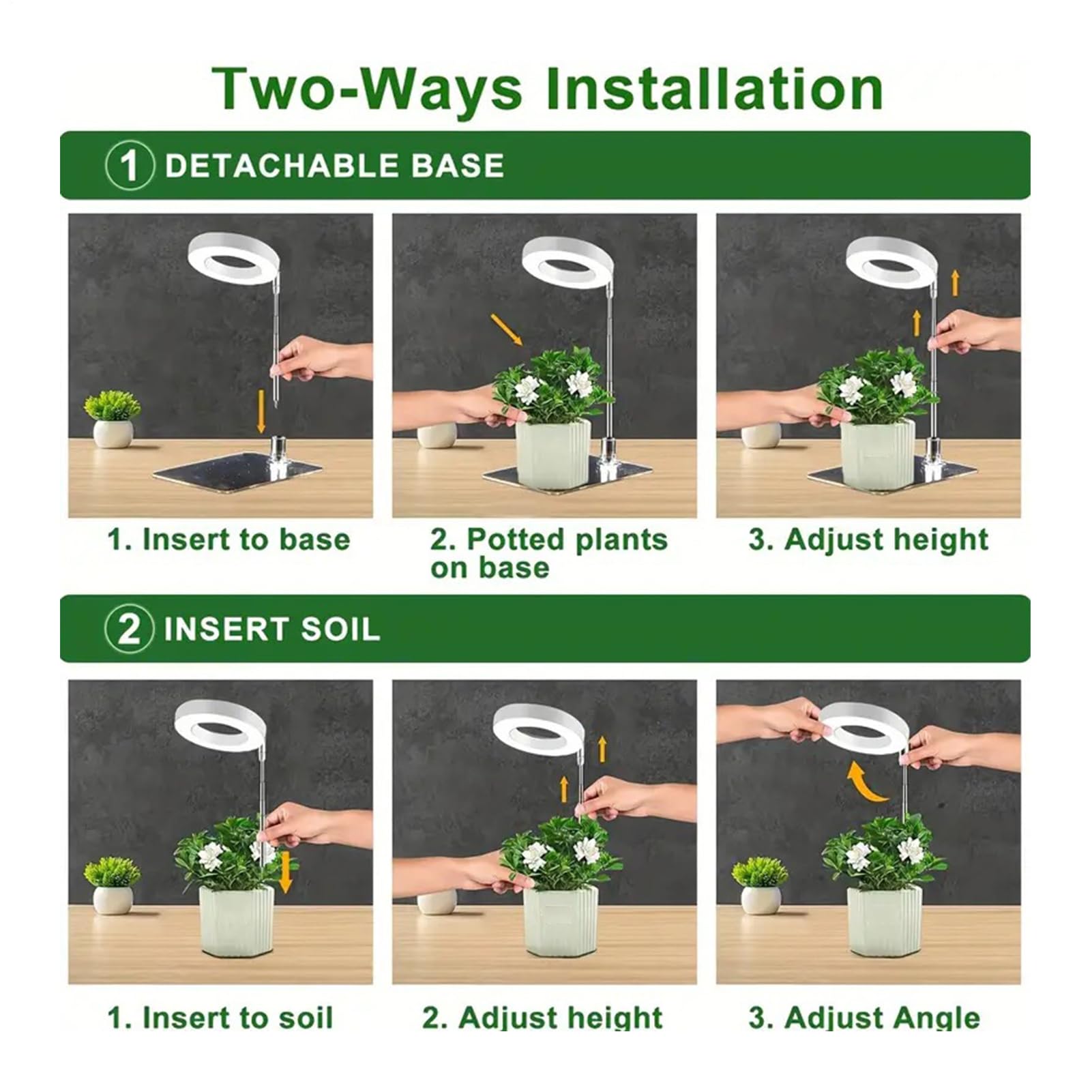 Two-Ways Installation

1 DETACHABLE BASE

1. Insert to base

2. Potted plants on base

3. Adjust height

2 INSERT SOIL

1. Insert to soil

2. Adjust height

3. Adjust Angle