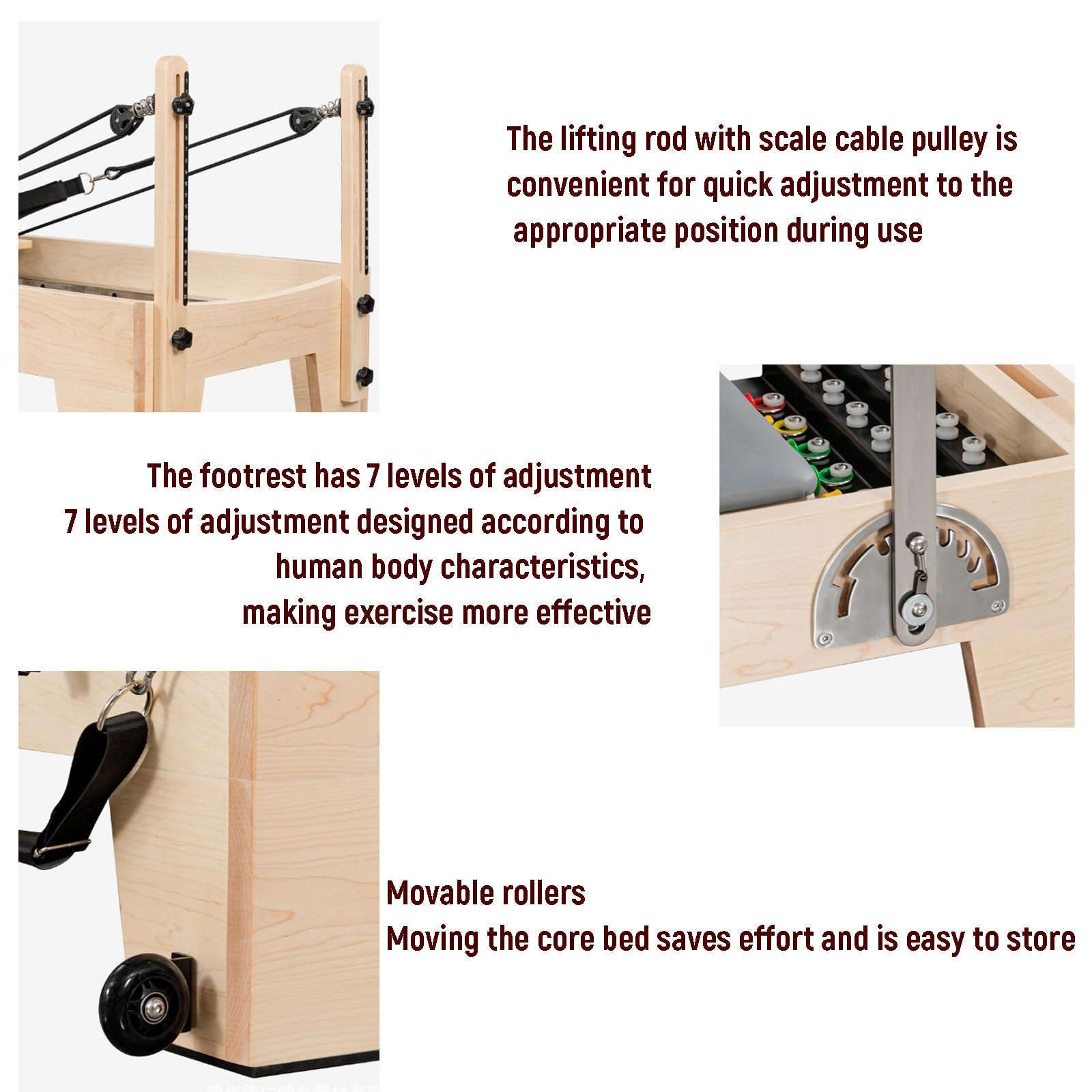 The lifting rod with scale cable pulley is convenient for quick adjustment to the appropriate position during use

The footrest has 7 levels of adjustment
7 levels of adjustment designed according to human body characteristics, making exercise more effective

Movable rollers
Moving the core bed saves effort and is easy to store