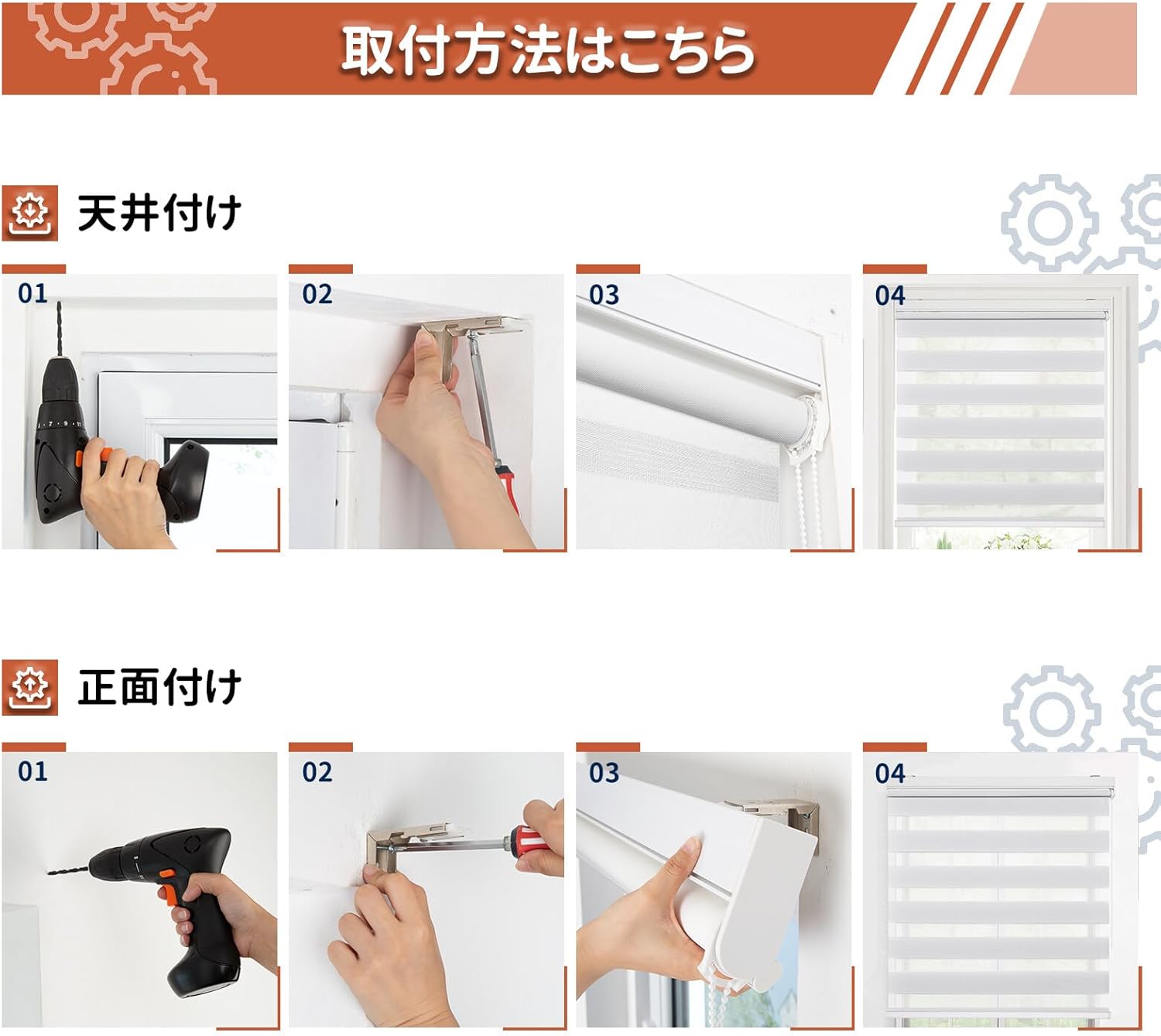 取付方法はこちら

天井付け

01

02

03

04

正面付け

01

02

03

04