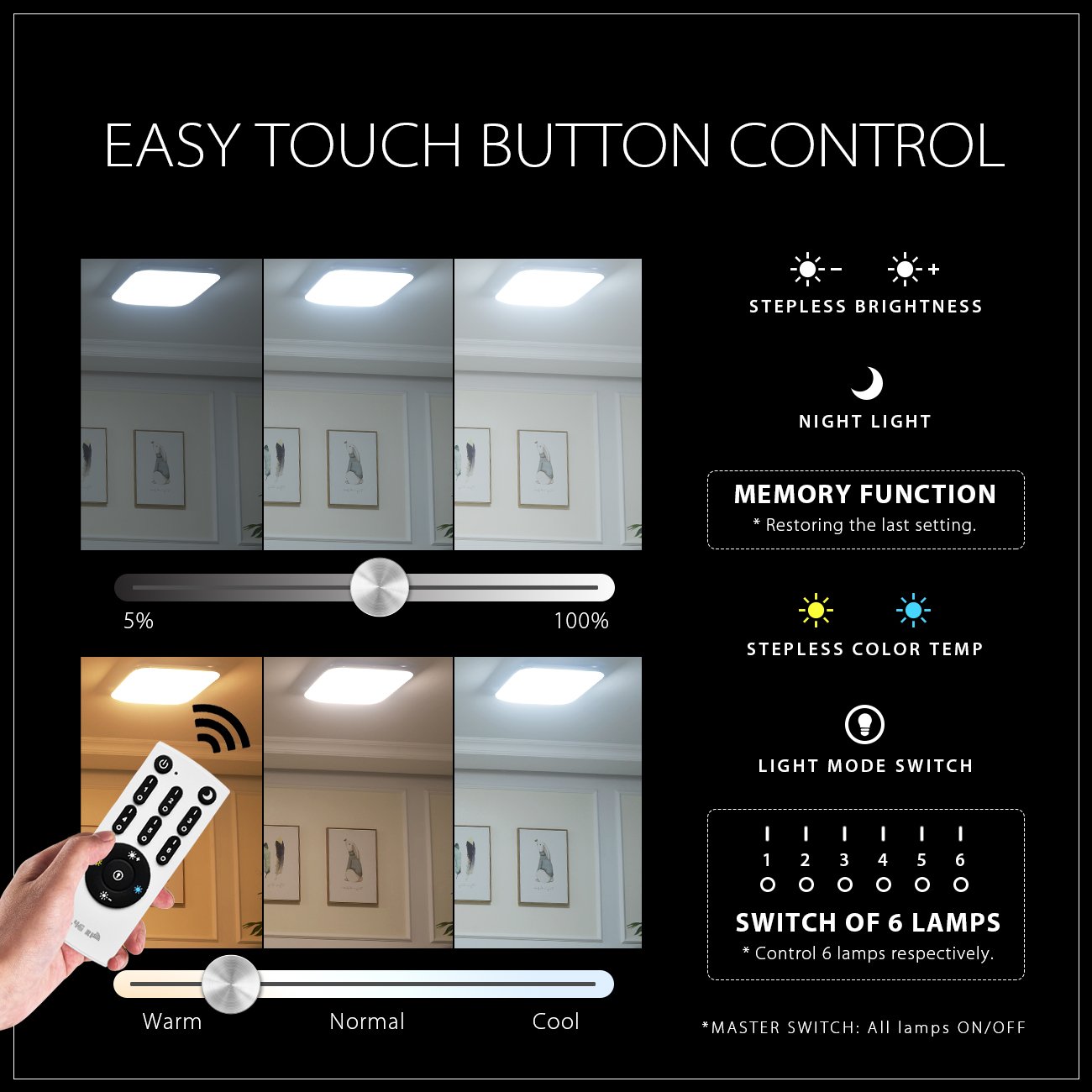 EASY TOUCH BUTTON CONTROL

5%

100%

Warm

Normal

Cool

STEPLESS BRIGHTNESS

NIGHT LIGHT

MEMORY FUNCTION
* Restoring the last setting.

STEPLESS COLOR TEMP

LIGHT MODE SWITCH

1 2 3 4 5 6

SWITCH OF 6 LAMPS
* Control 6 lamps respectively.

*MASTER SWITCH: All lamps ON/OFF