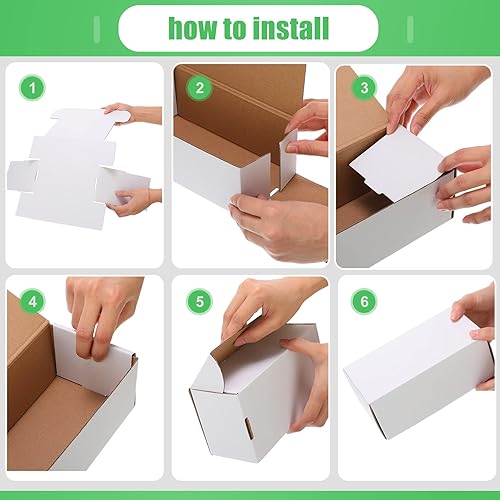 how to install

1

2

3

4

5

6