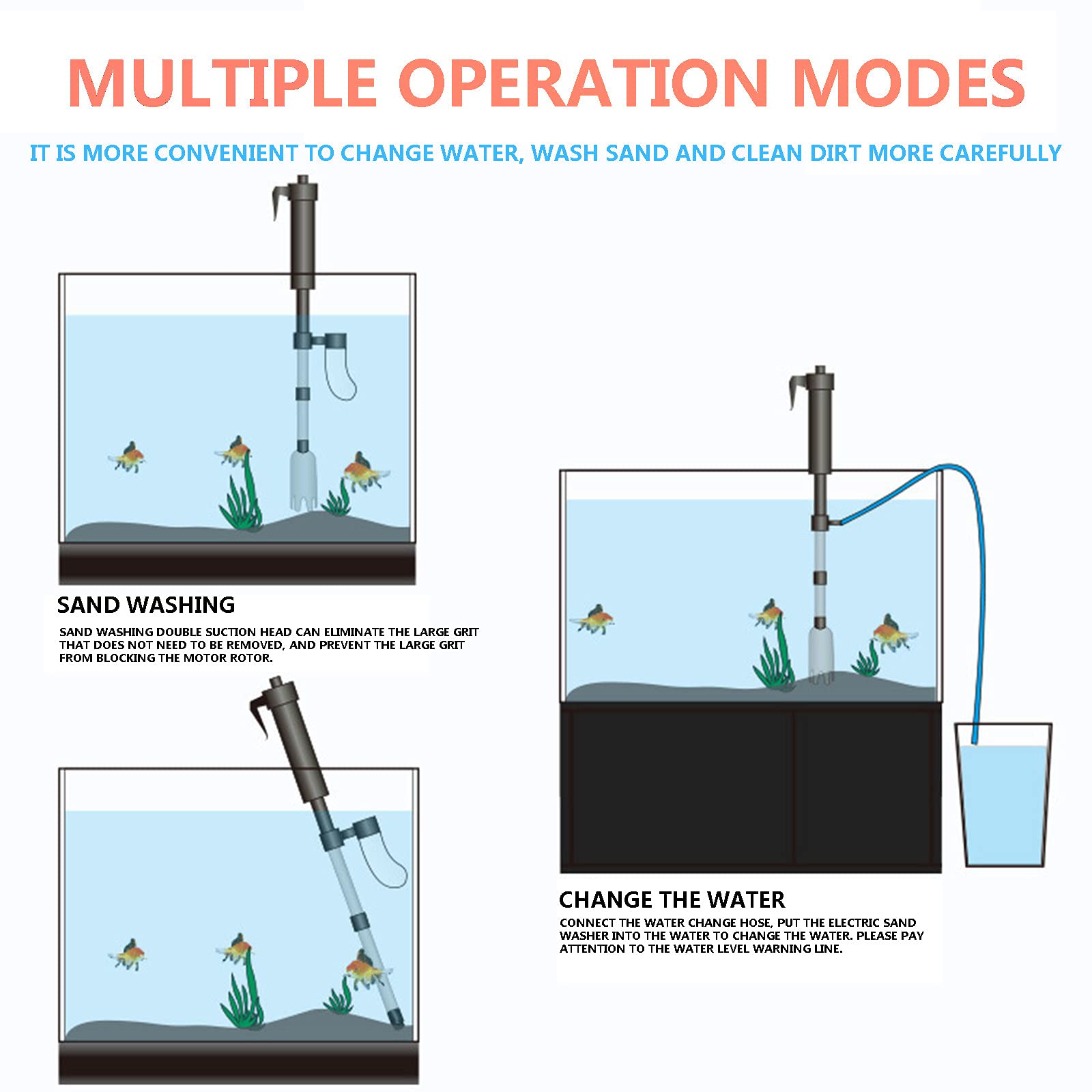 MULTIPLE OPERATION MODES

IT IS MORE CONVENIENT TO CHANGE WATER, WASH SAND AND CLEAN DIRT MORE CAREFULLY

SAND WASHING

SAND WASHING DOUBLE SUCTION HEAD CAN ELIMINATE THE LARGE GRIT THAT DOES NOT NEED TO BE REMOVED, AND PREVENT THE LARGE GRIT FROM BLOCKING THE MOTOR ROTOR.

CHANGE THE WATER

CONNECT THE WATER CHANGE HOSE, PUT THE ELECTRIC SAND WASHER INTO THE WATER TO CHANGE THE WATER. PLEASE PAY ATTENTION TO THE WATER LEVEL WARNING LINE.