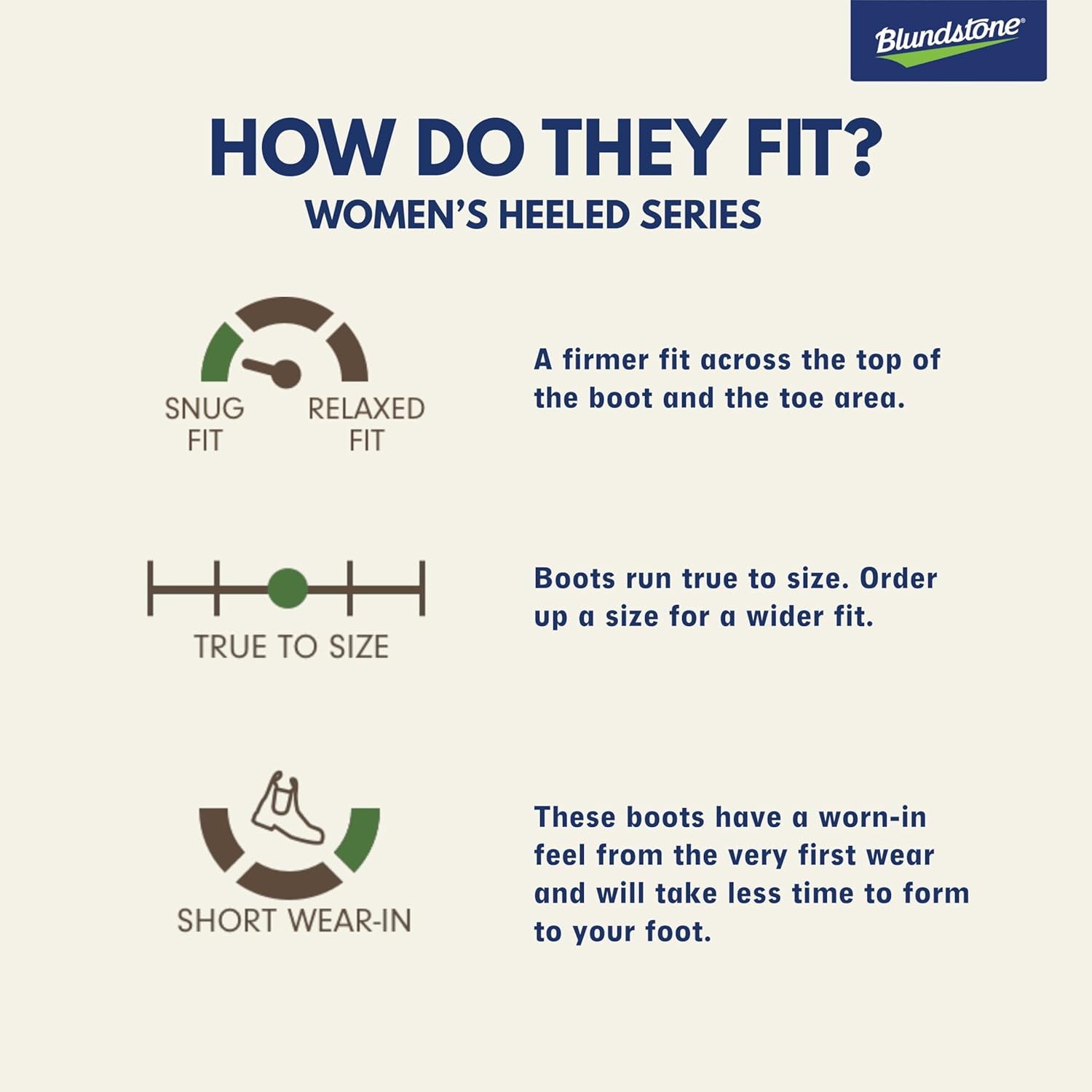 Blundstone®

HOW DO THEY FIT?
WOMEN'S HEELED SERIES

SNUG FIT
RELAXED FIT

A firmer fit across the top of the boot and the toe area.

TRUE TO SIZE

Boots run true to size. Order up a size for a wider fit.

SHORT WEAR-IN

These boots have a worn-in feel from the very first wear and will take less time to form to your foot.