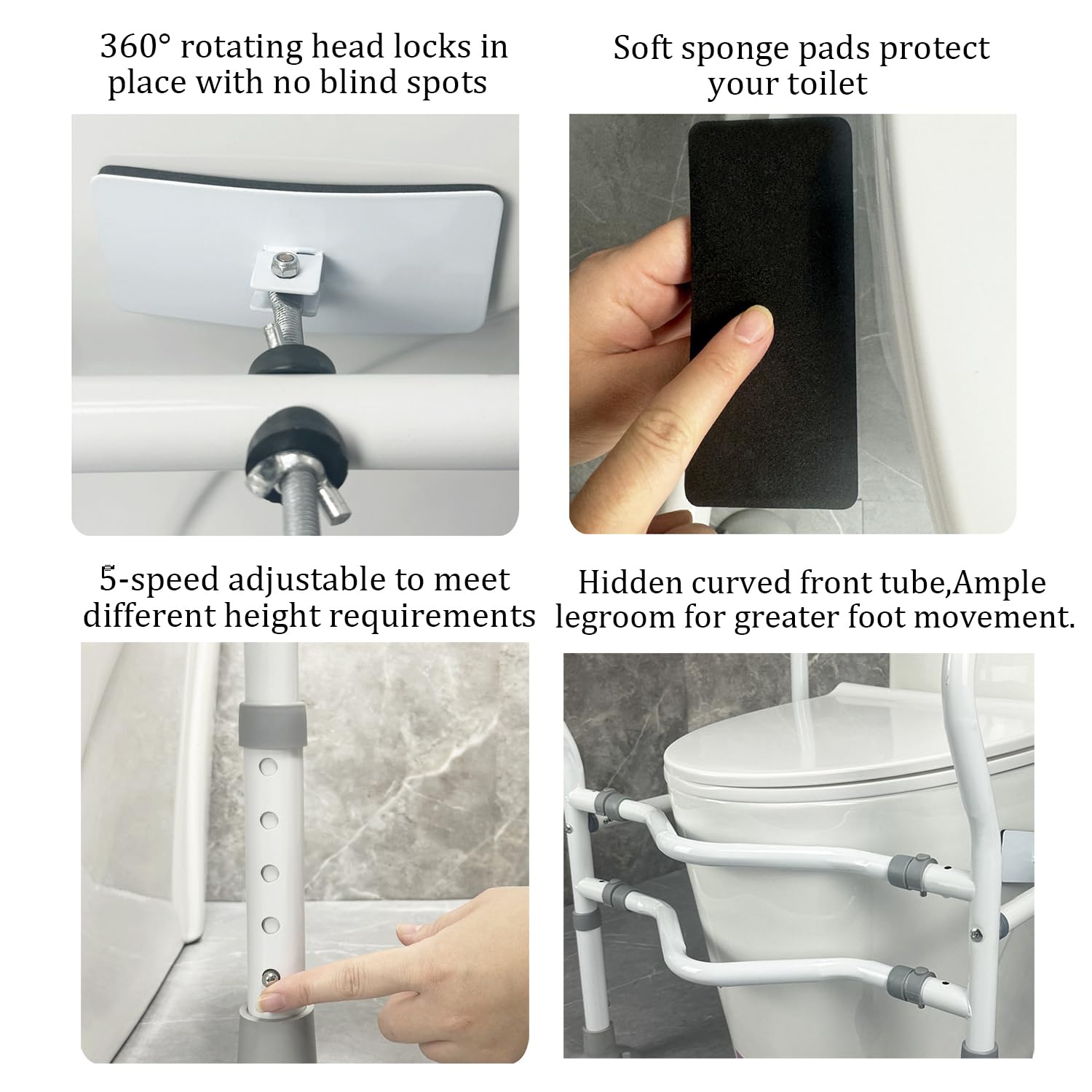 360° rotating head locks in place with no blind spots

Soft sponge pads protect your toilet

5-speed adjustable to meet different height requirements

Hidden curved front tube,Ample legroom for greater foot movement.