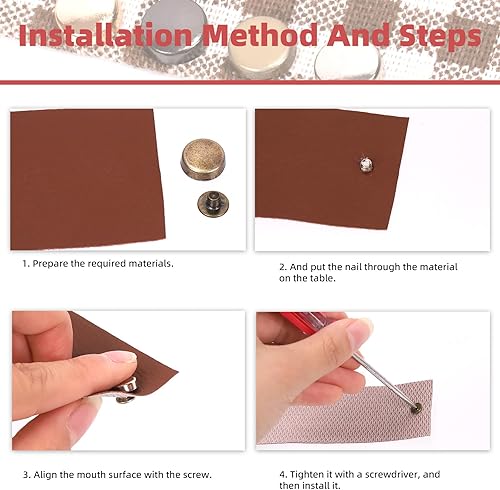 Installation Method And Steps

1. Prepare the required materials.

2. And put the nail through the material on the table.

3. Align the mouth surface with the screw.

4. Tighten it with a screwdriver, and then install it.