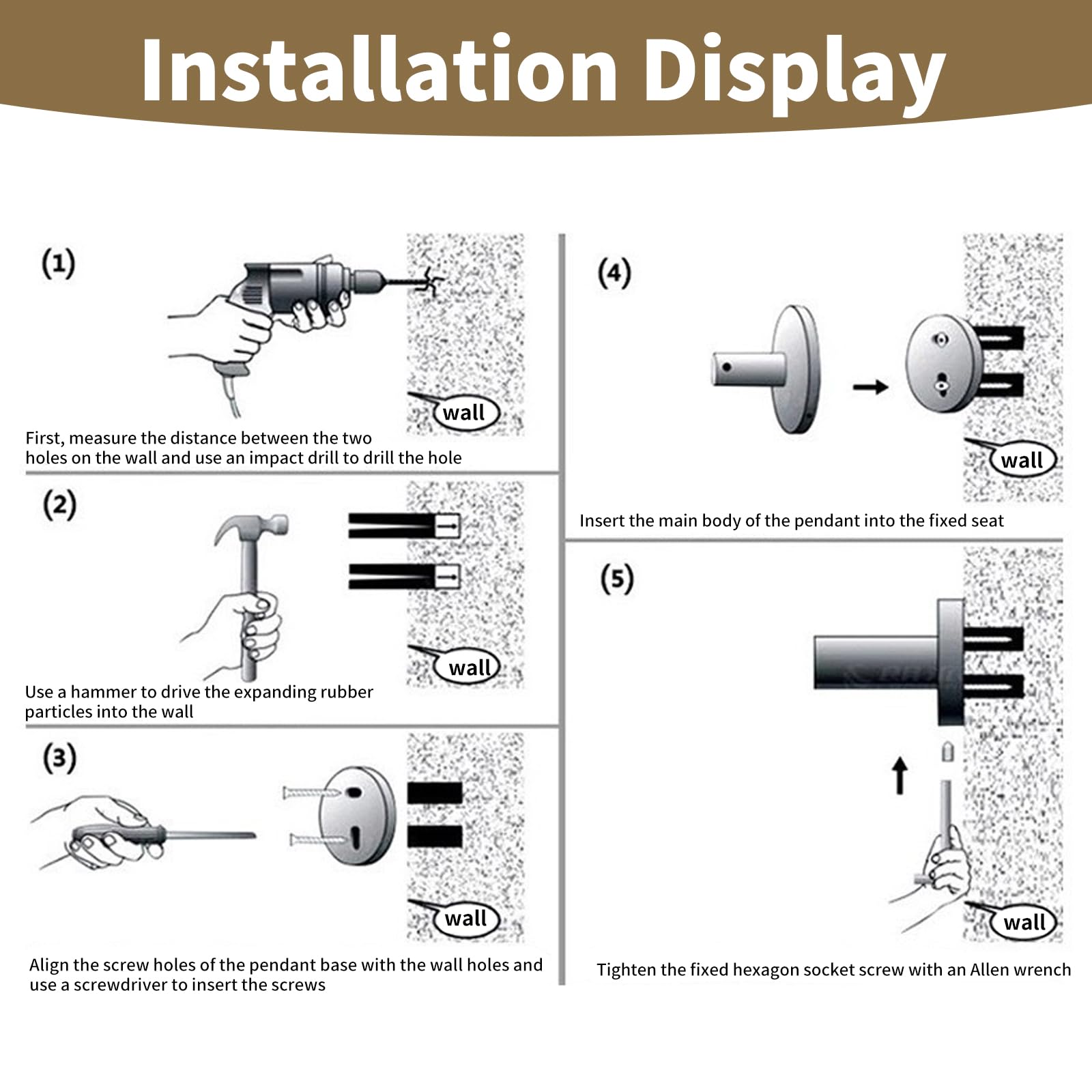 Installation Display

(1)

wall

First, measure the distance between the two holes on the wall and use an impact drill to drill the hole

(2)

wall

Use a hammer to drive the expanding rubber particles into the wall

(3)

wall

Align the screw holes of the pendant base with the wall holes and use a screwdriver to insert the screws

(4)

wall

Insert the main body of the pendant into the fixed seat

(5)

wall

Tighten the fixed hexagon socket screw with an Allen wrench