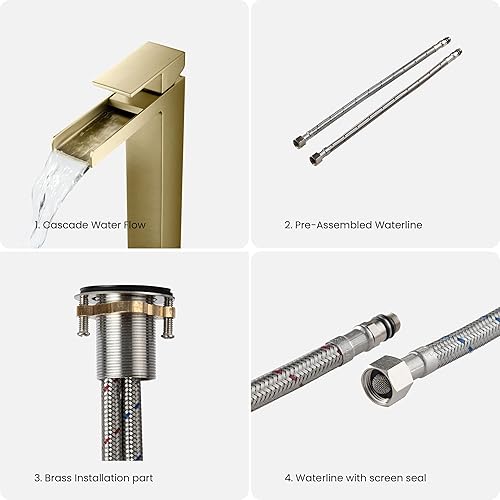 1. Cascade Water Flow

2. Pre-Assembled Waterline

3. Brass Installation part

4. Waterline with screen seal