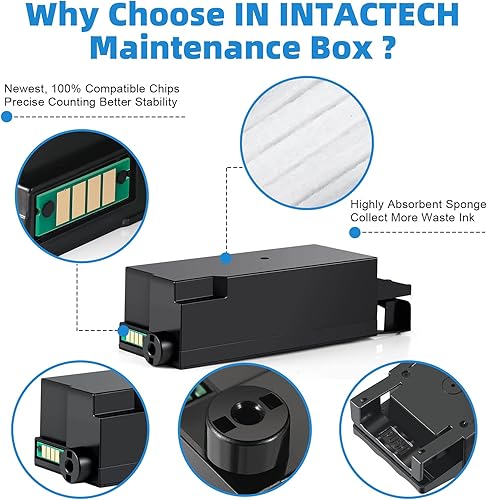 Why Choose IN INTACTECH Maintenance Box ?

Newest, 100% Compatible Chips
Precise Counting Better Stability

Highly Absorbent Sponge
Collect More Waste Ink