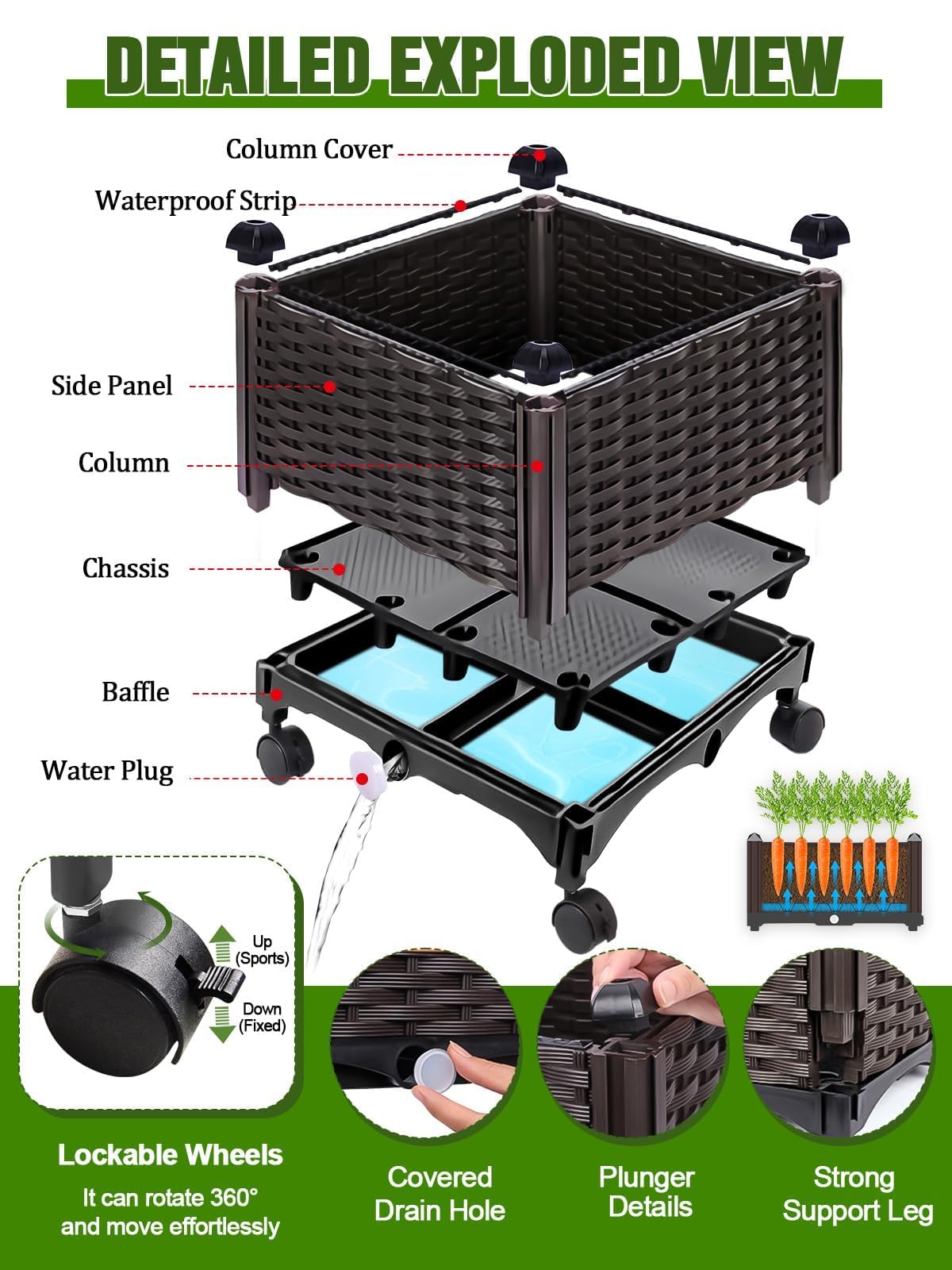 DETAILED EXPLODED VIEW

Column Cover

Waterproof Strip

Side Panel

Column

Chassis

Baffle

Water Plug

Up (Sports)

Down (Fixed)

Lockable Wheels

It can rotate 360° and move effortlessly

Covered Drain Hole

Plunger Details

Strong Support Leg