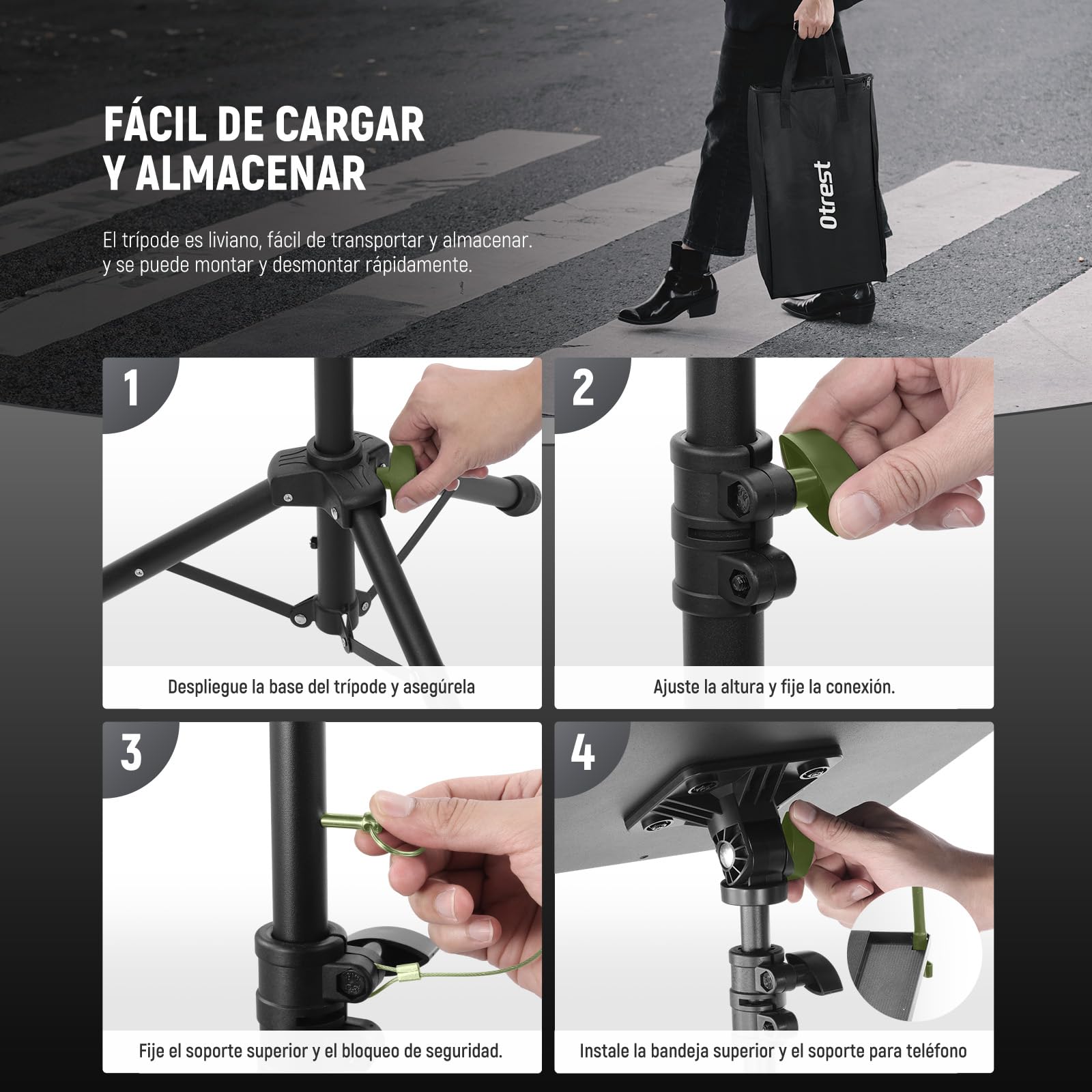 FÁCIL DE CARGAR Y ALMACENAR

El trípode es liviano, fácil de transportar y almacenar. y se puede montar y desmontar rápidamente.

Otrest

1

Despliegue la base del trípode y asegúrela

2

Ajuste la altura y fije la conexión.

3

Fije el soporte superior y el bloqueo de seguridad.

4

Instale la bandeja superior y el soporte para teléfono