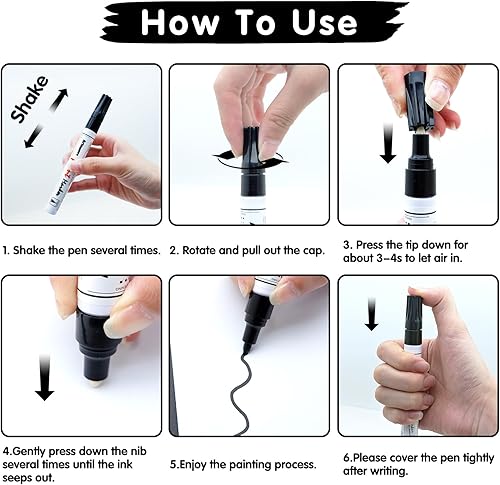 How To Use

Shake

1. Shake the pen several times.

2. Rotate and pull out the cap.

3. Press the tip down for about 3-4s to let air in.

4.Gently press down the nib several times until the ink seeps out.

5.Enjoy the painting process.

6.Please cover the pen tightly after writing.