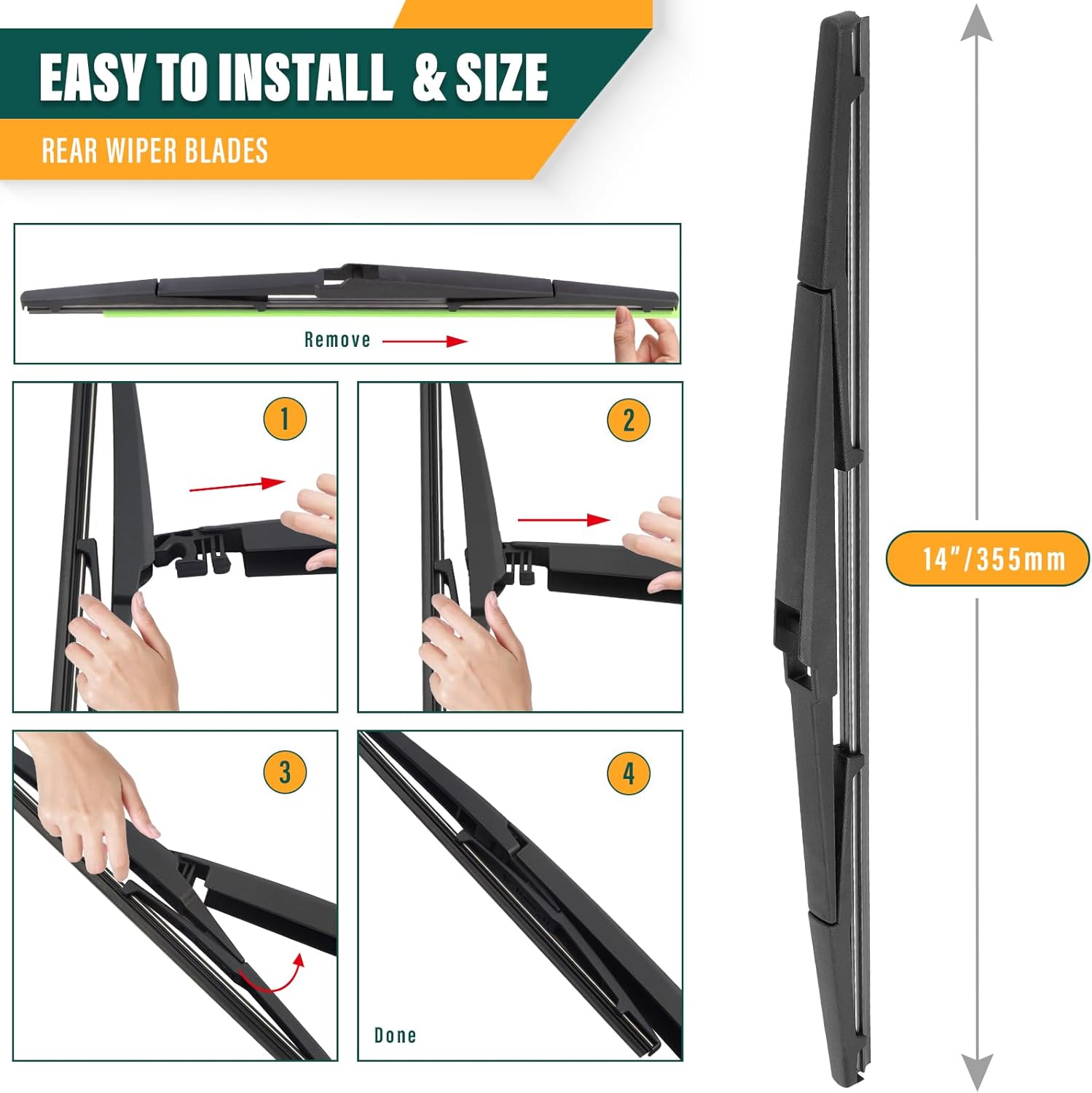 EASY TO INSTALL & SIZE

REAR WIPER BLADES

Remove

1

2

3

4

Done

14"/355mm