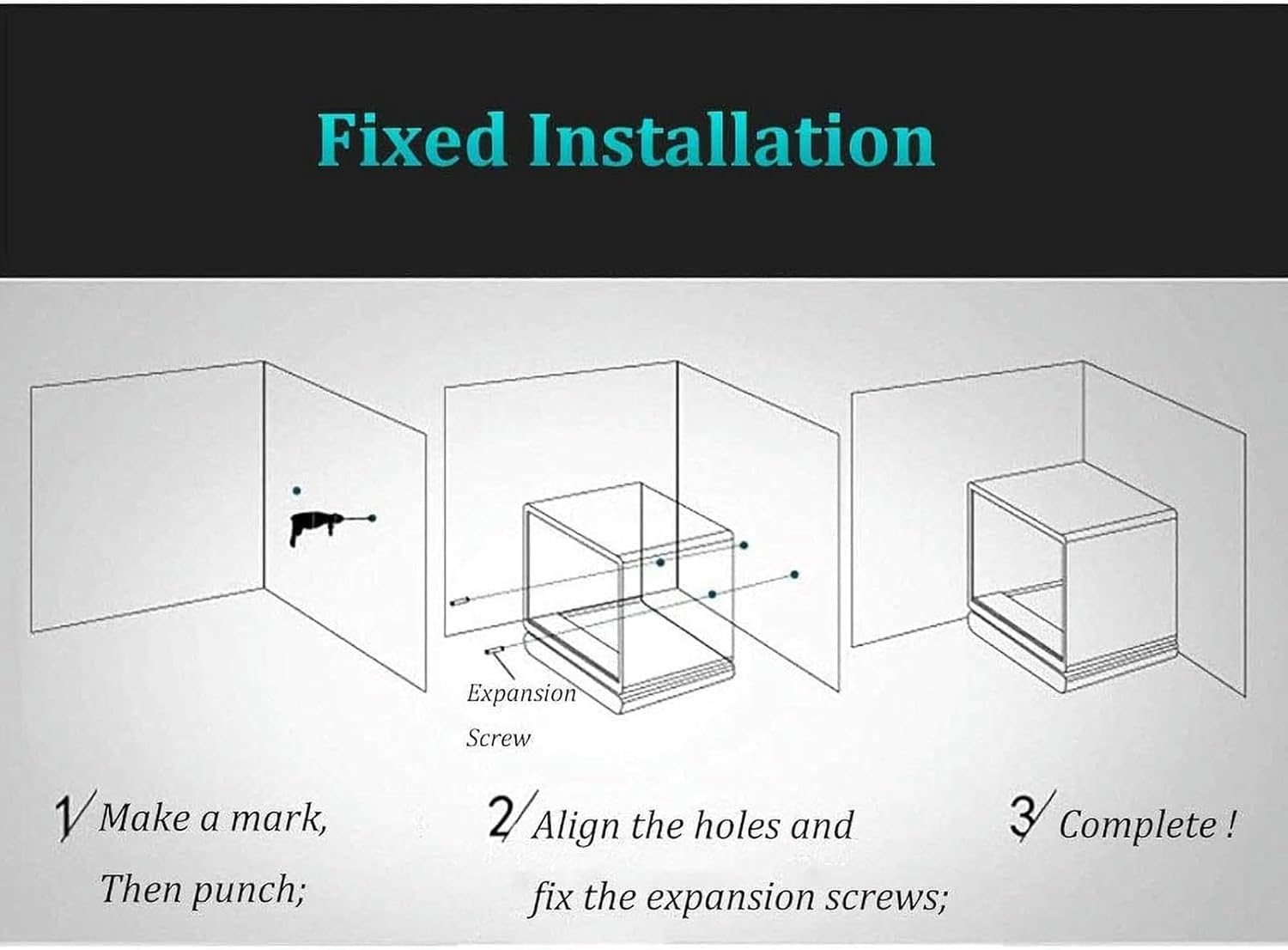 Fixed Installation

Expansion Screw

1/ Make a mark, Then punch;

2/ Align the holes and fix the expansion screws;

3/ Complete !